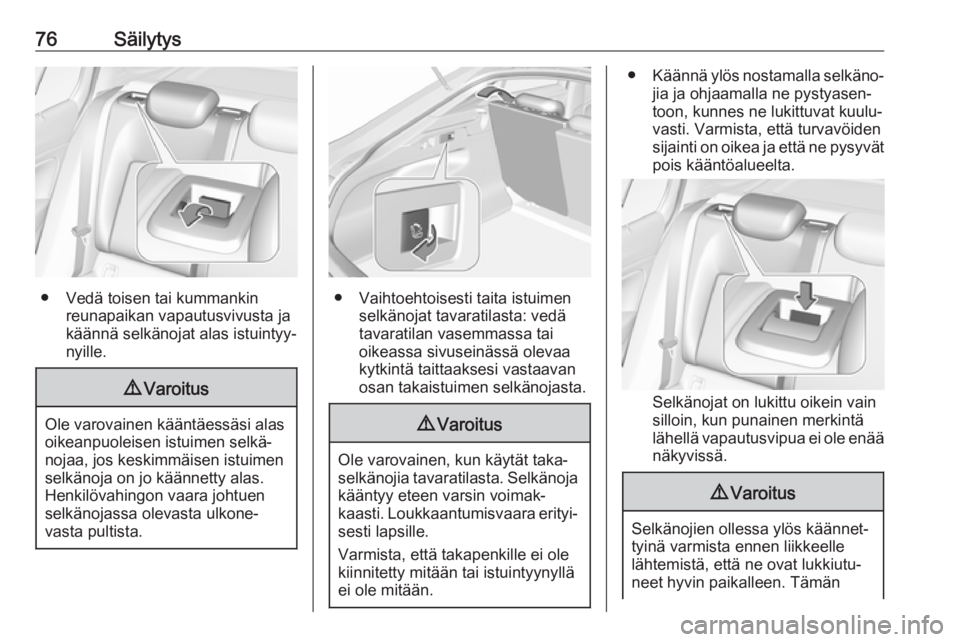 76 Säilytys

● Vedä toisen tai kummankin reunapaikan vapautusvivusta ja käännä selkänojat alas istuintyynyille.

⚠ Varoitus

Ole varovainen kääntäessäsi alas oikeanpuoleisen istuimen selkänojaa, jos keskimmäisen istuimen selkänoja on jo käännetty alas. Henkilövahingon vaara johtuen selkänojassa olevasta ulkonevasta pultista.

● Vaihtoehtoisesti taita istuimen selkänojat tavaratilasta: vedä tavaratilan vasemmassa tai oikeassa sivuseinässä olevaa kytkintä taittaaksesi vastaavan osan takaistuimen selkänojasta.

⚠ Varoitus

Ole varovainen, kun käytät takaselkänojia tavaratilasta. Selkänoja kääntyy eteen varsin voimakkaasti. Loukkaantumisvaara erityisesti lapsille.

Varmista, että takapenkille ei ole kiinnitetty mitään tai istuintyynyllä ei ole mitään.

● Käännä ylös nostamalla selkänojia ja ohjaamalla ne pystyasentoon, kunnes ne lukittuvat kuuluvasti. Varmista, että turvavöiden sijainti on oikea ja että ne pysyvät pois kääntöalueelta.

Selkänojat on lukittu oikein vain silloin, kun punainen merkintä lähellä vapautusvipua ei ole enää näkyvissä.

⚠ Varoitus

Selkänojien ollessa ylös käännettyinä varmista ennen liikkeelle lähtemistä, että ne ovat lukkiutuneet hyvin paikalleen. Tämän

carmanualsonline.info