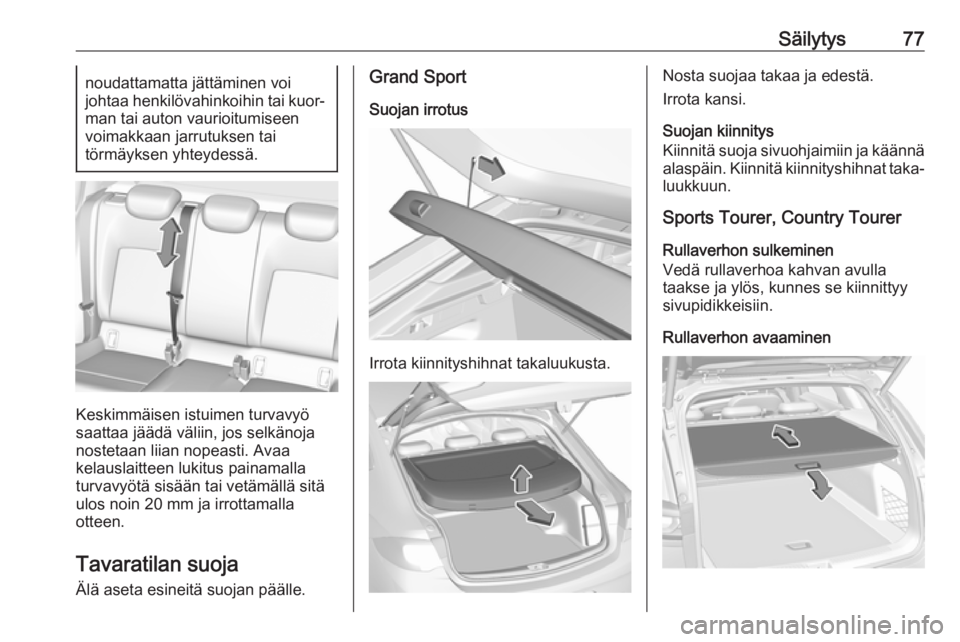 Säilytys 77

noudattamatta jättäminen voi johtaa henkilövahinkoihin tai kuorman tai auton vaurioitumiseen voimakkaan jarrutuksen tai törmäyksen yhteydessä.

Keskimmäisen istuimen turvavyö saattaa jäädä väliin, jos selkänoja nostetaan liian nopeasti. Avaa kelauslaitteen lukitus painamalla turvavyötä sisään tai vetämällä sitä ulos noin 20 mm ja irrottamalla otteen.

Tavaratilan suoja

Älä aseta esineitä suojan päälle.

Grand Sport

Suojan irrotus

Irrota kiinnityshihnat takaluukusta.

Nosta suojaa takaa ja edestä.

Irrota kansi.

Suojan kiinnitys

Kiinnitä suoja sivuohjaimiin ja käännä alaspäin. Kiinnitä kiinnityshihnat takaluukkuun.

Sports Tourer, Country Tourer

Rullaverhon sulkeminen

Vedä rullaverhoa kahvan avulla taakse ja ylös, kunnes se kiinnittyy sivupidikkeisiin.

Rullaverhon avaaminen

carmanualsonline.info