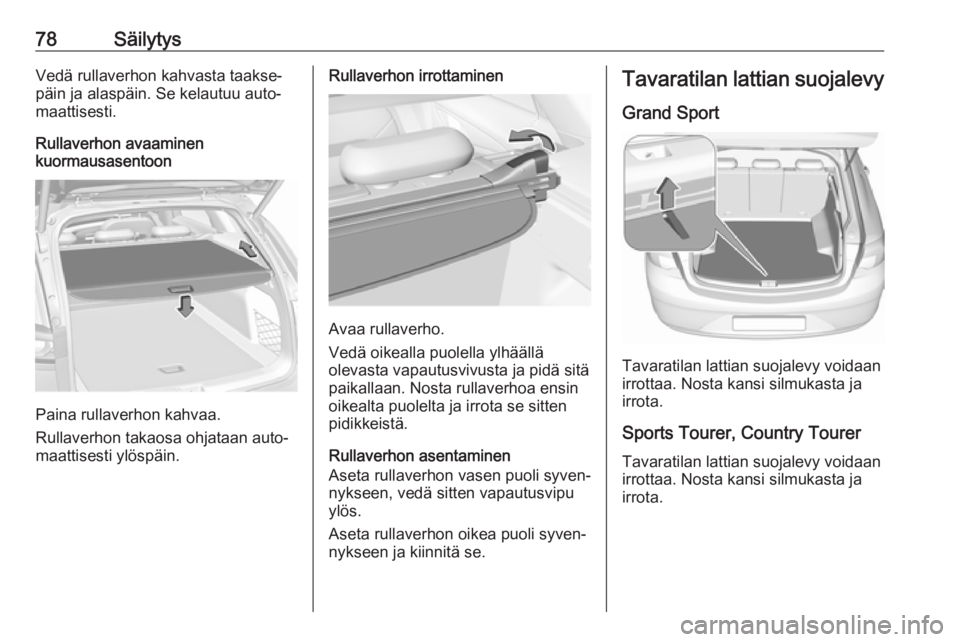 78 Säilytys

Vedä rullaverhon kahvasta taaksepäin ja alaspäin. Se kelautuu automaattisesti.

Rullaverhon avaaminen kuormausasentoon

Paina rullaverhon kahvaa.

Rullaverhon takaosa ohjataan automaattisesti ylöspäin.

Rullaverhon irrottaminen

Avaa rullaverho.

Vedä oikealla puolella ylhäällä olevasta vapautusvivusta ja pidä sitä paikallaan. Nosta rullaverhoa ensin oikealta puolelta ja irrota se sitten pidikkeistä.

Rullaverhon asentaminen
Aseta rullaverhon vasen puoli syvennykseen, vedä sitten vapautusvipu ylös.

Aseta rullaverhon oikea puoli syvennykseen ja kiinnitä se.

Tavaratilan lattian suojalevy

Grand Sport

Tavaratilan lattian suojalevy voidaan irrottaa. Nosta kansi silmukasta ja irrota.

Sports Tourer, Country Tourer

Tavaratilan lattian suojalevy voidaan irrottaa. Nosta kansi silmukasta ja irrota.

carmanualsonline.info