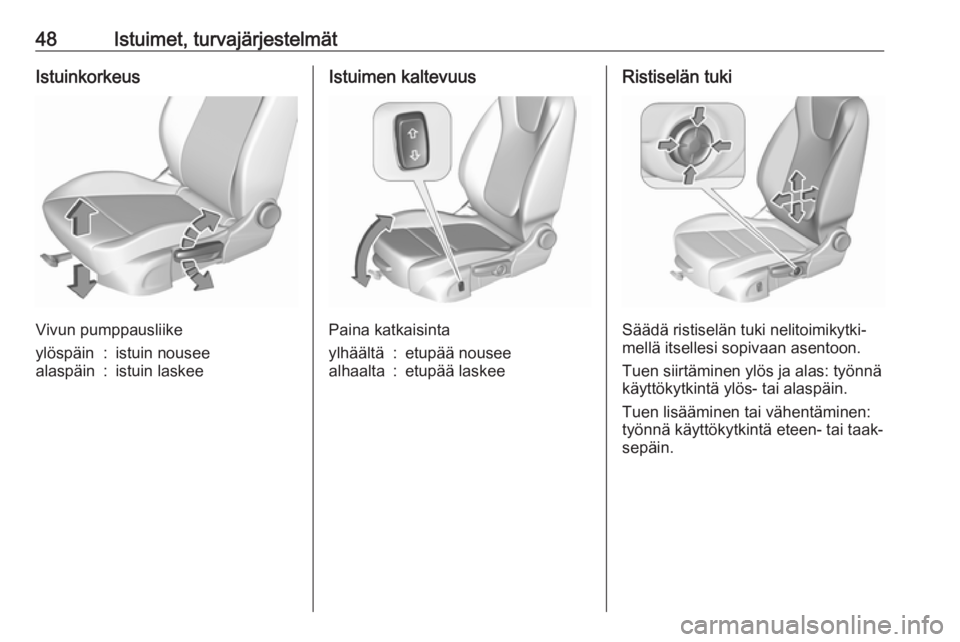 48 Istuimet, turvajärjestelmät

Istuinkorkeus

Vivun pumppausliike

ylöspäin : istuin nousee
alaspäin : istuin laskee

Istuimen kaltevuus

Paina katkaisinta

ylhäältä : etupää nousee
alhaalta : etupää laskee

Ristiselän tuki

Säädä ristiselän tuki nelitoimikytkimellä itsellesi sopivaan asentoon.

Tuen siirtäminen ylös ja alas: työnnä käyttökytkintä ylös- tai alaspäin.

Tuen lisääminen tai vähentäminen: työnnä käyttökytkintä eteen- tai taaksepäin.

carmanualsonline.info