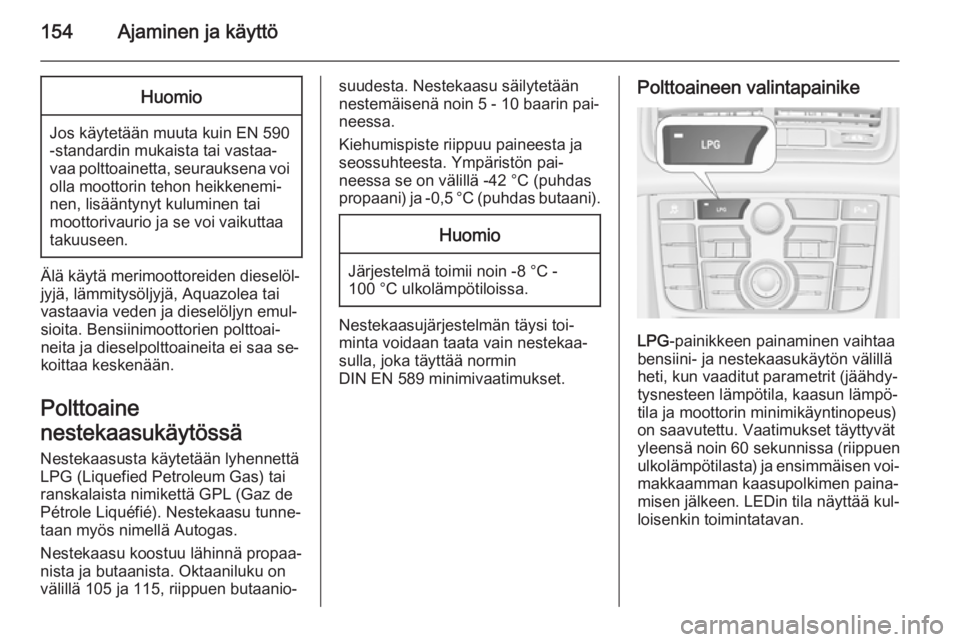 154 Ajaminen ja käyttö

Huomio

Jos käytetään muuta kuin EN 590 -standardin mukaista tai vastaavaa polttoainetta, seurauksena voi olla moottorin tehon heikkeneminen, lisääntynyt kuluminen tai moottorivaurio ja se voi vaikuttaa takuuseen.

Älä käytä merimoottoreiden dieselöljyjä, lämmitysöljyjä, Aquazolea tai vastaavia veden ja dieselöljyn emulsioita. Bensiinimoottorien polttoaineita ja dieselpolttoaineita ei saa sekoittaa keskenään.

Polttoaine nestekaasukäytössä

Nestekaasusta käytetään lyhennettä LPG (Liquefied Petroleum Gas) tai ranskalaista nimikettä GPL (Gaz de Pétrole Liquéfié). Nestekaasu tunnetaan myös nimellä Autogas.

Nestekaasu koostuu lähinnä propaanista ja butaanista. Oktaaniluku on välillä 105 ja 115, riippuen butaaniosuudesta. Nestekaasu säilytetään nestemäisenä noin 5 - 10 baarin paineessa.

Kiehumispiste riippuu paineesta ja seossuhteesta. Ympäristön paineessa se on välillä -42 °C (puhdas propaani) ja -0,5 °C (puhdas butaani).

Huomio

Järjestelmä toimii noin -8 °C - 100 °C ulkolämpötiloissa.

Nestekaasujärjestelmän täysi toiminta voidaan taata vain nestekaasulla, joka täyttää normin DIN EN 589 minimivaatimukset.

Polttoaineen valintapainike

LPG

LPG

LPG-painikkeen painaminen vaihtaa bensiini- ja nestekaasukäytön välillä heti, kun vaaditut parametrit (jäähdytysnesteen lämpötila, kaasun lämpötila ja moottorin minimikäyntinopeus) on saavutettu. Vaatimukset täyttyvät yleensä noin 60 sekunnissa (riippuen ulkolämpötilasta) ja ensimmäisen voimakkaamman kaasupolkimen painamisen jälkeen. LEDin tila näyttää kulloisenkin toimintatavan.

carmanualsonline.info