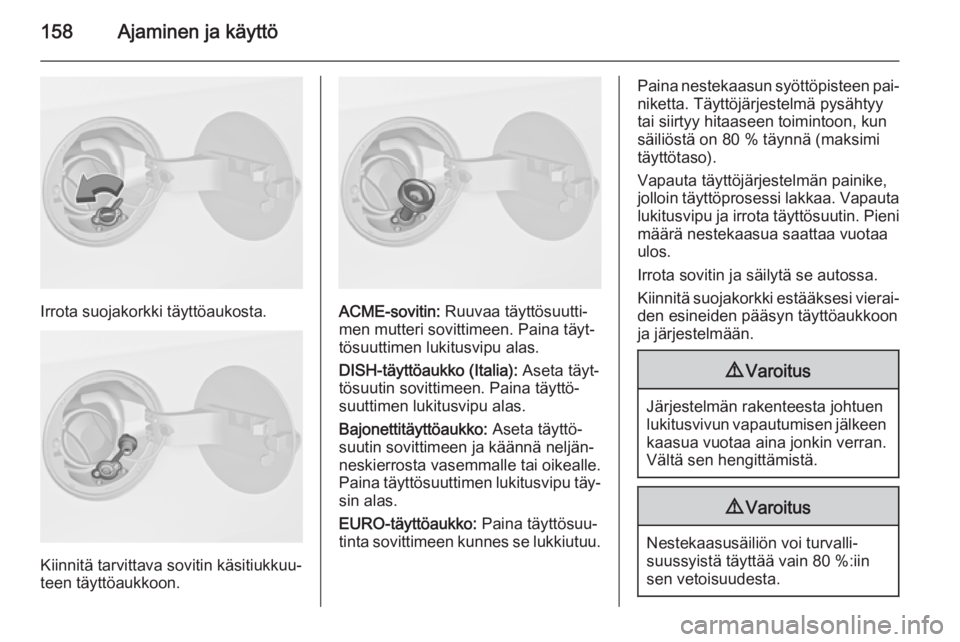 158 Ajaminen ja käyttö

Irrota suojakorkki täyttöaukosta.

Kiinnitä tarvittava sovitin käsitiukkuuteen täyttöaukkoon.

ACME-sovitin: Ruuvaa täyttösuuttimen mutteri sovittimeen. Paina täyttösuuttimen lukitusvipu alas.

DISH-täyttöaukko (Italia): Aseta täyttösuutin sovittimeen. Paina täyttösuuttimen lukitusvipu alas.

Bajonettitäyttöaukko: Aseta täyttösuutin sovittimeen ja käännä neljänneskierrosta vasemmalle tai oikealle. Paina täyttösuuttimen lukitusvipu täysin alas.

EURO-täyttöaukko: Paina täyttösuutinta sovittimeen kunnes se lukkiutuu.

Paina nestekaasun syöttöpisteen painiketta. Täyttöjärjestelmä pysähtyy tai siirtyy hitaaseen toimintoon, kun säiliöstä on 80 % täynnä (maksimi täyttötaso).

Vapauta täyttöjärjestelmän painike, jolloin täyttöprosessi lakkaa. Vapauta lukitusvipu ja irrota täyttösuutin. Pieni määrä nestekaasua saattaa vuotaa ulos.

Irrota sovitin ja säilytä se autossa.

Kiinnitä suojakorkki estääksesi vieraiden esineiden pääsyn täyttöaukkoon ja järjestelmään.

⚠ Varoitus

Järjestelmän rakenteesta johtuen lukitusvivun vapautumisen jälkeen kaasua vuotaa aina jonkin verran. Vältä sen hengittämistä.

⚠ Varoitus

Nestekaasusäiliön voi turvallisuussyistä täyttää vain 80 %:iin sen vetoisuudesta.

carmanualsonline.info