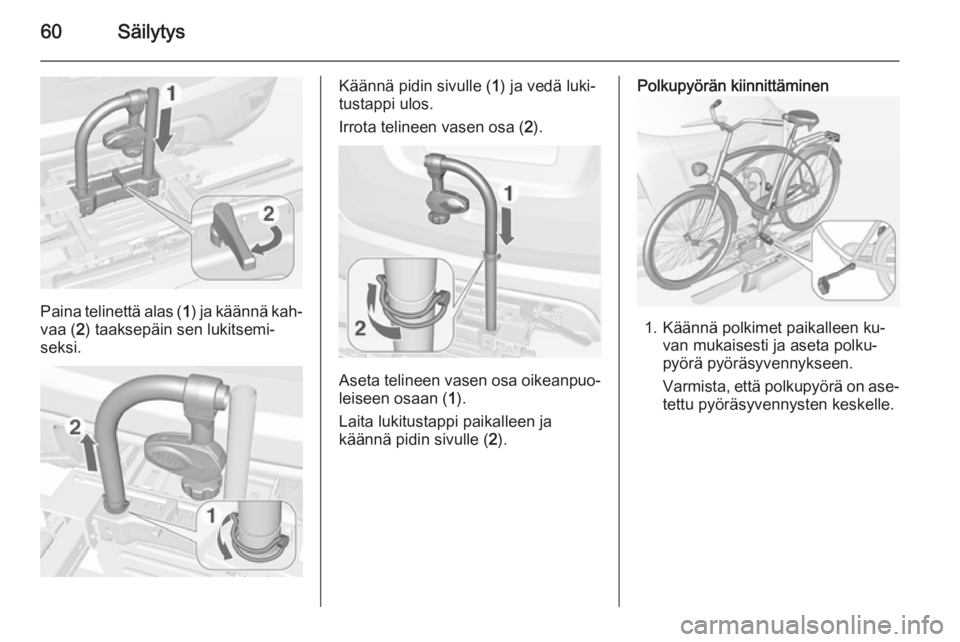 60 Säilytys

1

2

Paina telinettä alas (1) ja käännä kahvaa (2) taaksepäin sen lukitsemiseksi.

2

1

Käännä pidin sivulle (1) ja vedä lukitustappi ulos.

Irrota telineen vasen osa (2).

1

2

Aseta telineen vasen osa oikeanpuoleiseen osaan (1).

Laita lukitustappi paikalleen ja käännä pidin sivulle (2).

Polkupyörän kiinnittäminen

1. Käännä polkimet paikalleen kuvan mukaisesti ja aseta polkupyörä pyöräsyvennykseen.

Varmista, että polkupyörä on asetettu pyöräsyvennysten keskelle.

carmanualsonline.info