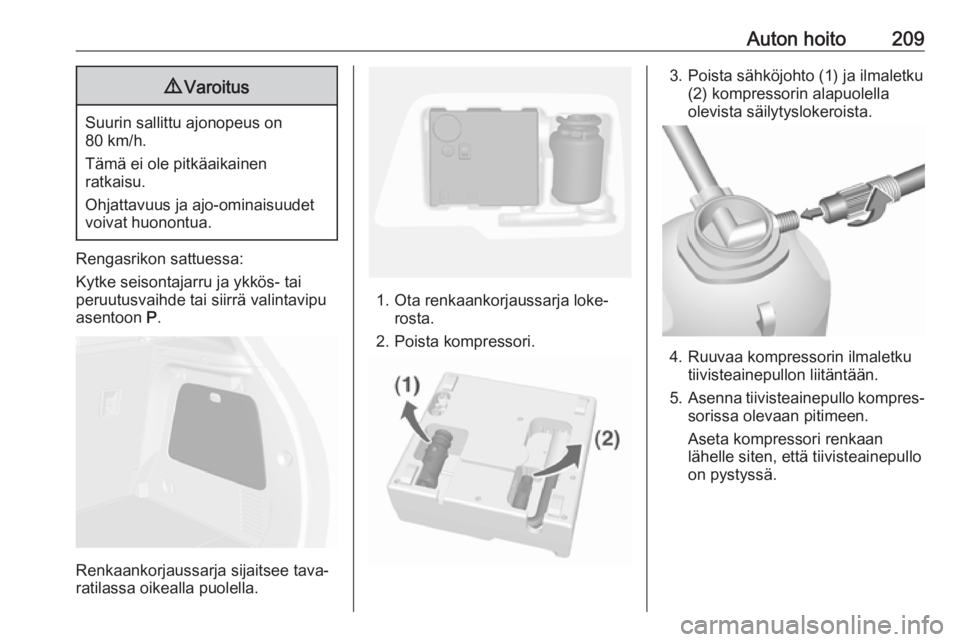 Auton hoito 209

⚠ Varoitus

Suurin sallittu ajonopeus on 80 km/h.

Tämä ei ole pitkäaikainen ratkaisu.

Ohjattavuus ja ajo-ominaisuudet voivat huonontua.

Rengasrikon sattuessa:

Kytke seisontajarru ja ykkös- tai peruutusvaihde tai siirrä valintavipu asentoon P.

Renkaankorjaussarja sijaitsee tavaratilassa oikealla puolella.

1. Ota renkaankorjaussarja lokerosta.
2. Poista kompressori.

(1)
(2)

3. Poista sähköjohto (1) ja ilmaletku (2) kompressorin alapuolella olevista säilytyslokeroista.

4. Ruuvaa kompressorin ilmaletku tiivisteainepullon liitäntään.
5. Asenna tiivisteainepullo kompressorissa olevaan pitimeen.

Aseta kompressori renkaan lähelle siten, että tiivisteainepullo on pystyssä.

carmanualsonline.info