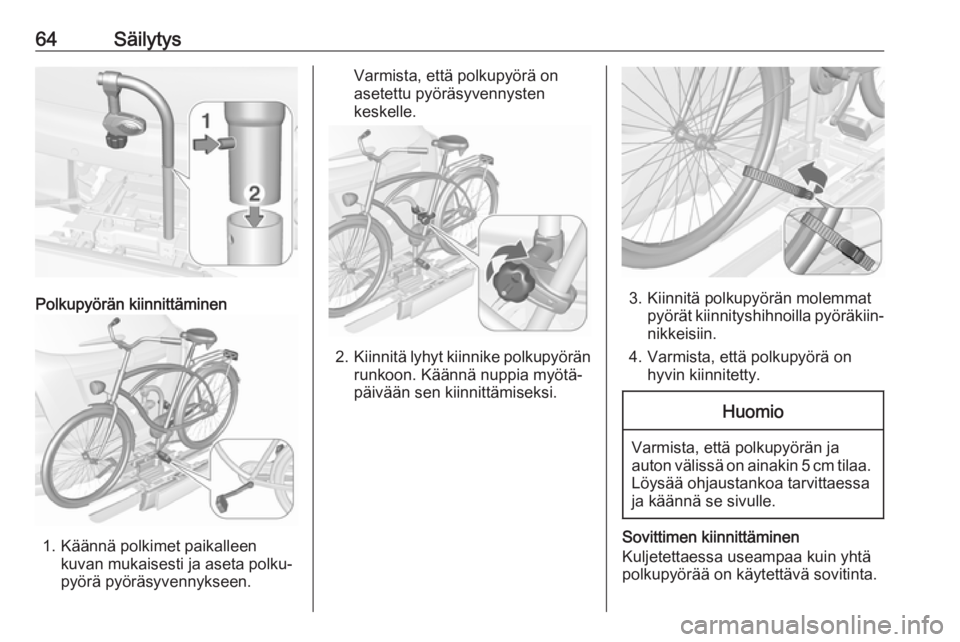 64 Säilytys

1

2

Polkupyörän kiinnittäminen

1. Käännä polkimet paikalleen kuvan mukaisesti ja aseta polkupyörä pyöräsyvennykseen.

Varmista, että polkupyörä on asetettu pyöräsyvennysten keskelle.

2. Kiinnitä lyhyt kiinnike polkupyörän runkoon. Käännä nuppia myötäpäivään sen kiinnittämiseksi.

3. Kiinnitä polkupyörän molemmat pyörät kiinnityshihnoilla pyöräkiinnikkeisiin.

4. Varmista, että polkupyörä on hyvin kiinnitetty.

Huomio

Varmista, että polkupyörän ja auton välissä on ainakin 5 cm tilaa. Löysää ohjaustankoa tarvittaessa ja käännä se sivulle.

Sovittimen kiinnittäminen
Kuljetettaessa useampaa kuin yhtä polkupyörää on käytettävä sovitinta.

carmanualsonline.info