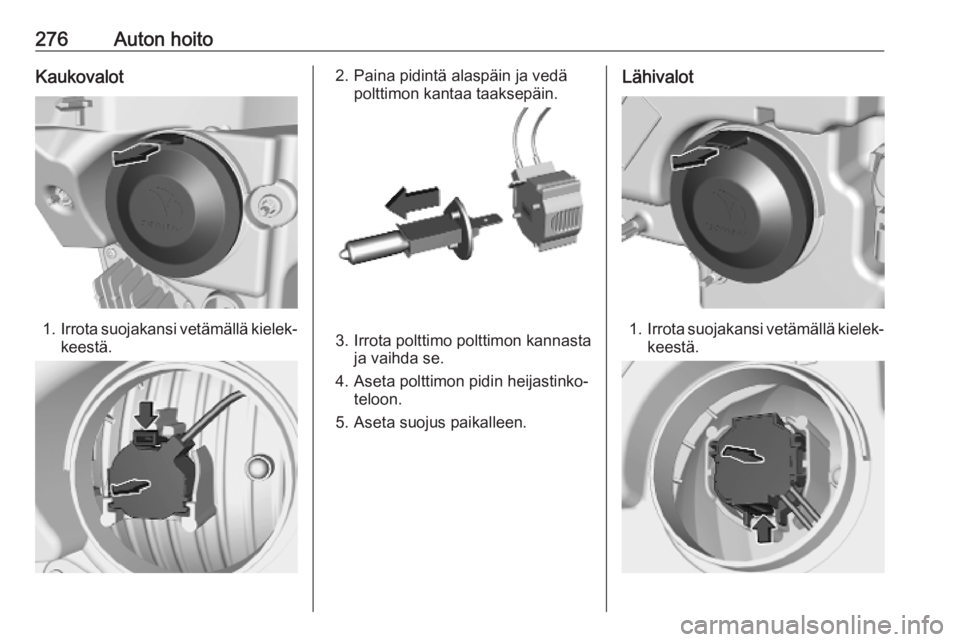 276 Auton hoito

Kaukovalot

1. Irrota suojakansi vetämällä kielekkeestä.

2. Paina pidintä alaspäin ja vedä polttimon kantaa taaksepäin.

3. Irrota polttimo polttimon kannasta ja vaihda se.

4. Aseta polttimon pidin heijastinkoteloon.

5. Aseta suojus paikalleen.

Lähivalot

1. Irrota suojakansi vetämällä kielekkeestä.

carmanualsonline.info