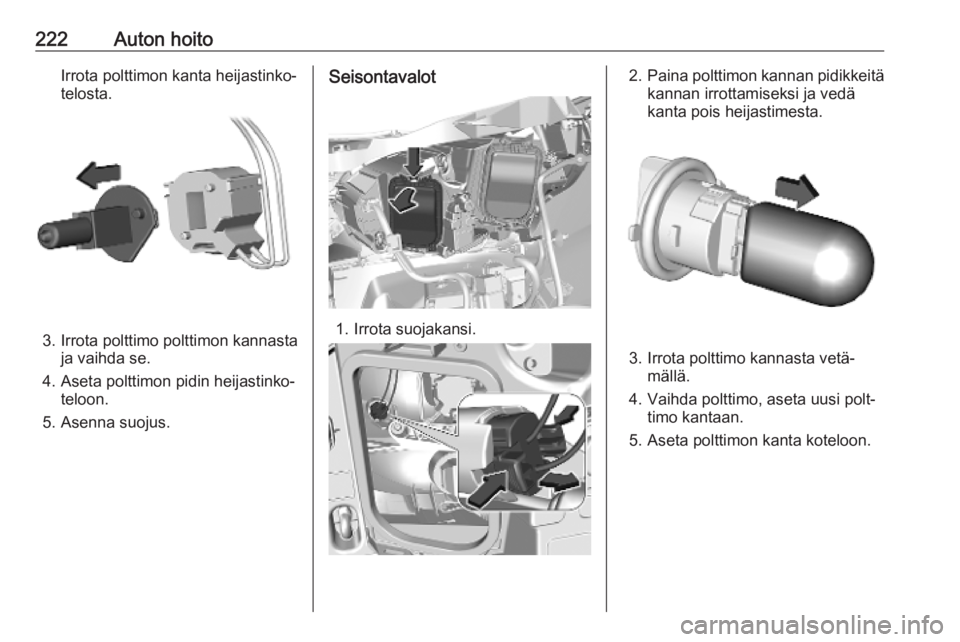 222 Auton hoito

Irrota polttimon kanta heijastinkotelosta.

3. Irrota polttimo polttimon kannasta ja vaihda se.

4. Aseta polttimon pidin heijastinkoteloon.

5. Asenna suojus.

Seisontavalot

1. Irrota suojakansi.

2. Paina polttimon kannan pidikkeitä kannan irrottamiseksi ja vedä kanta pois heijastimesta.

3. Irrota polttimo kannasta vetämällä.

4. Vaihda polttimo, aseta uusi polttimo kantaan.

5. Aseta polttimon kanta koteloon.

carmanualsonline.info