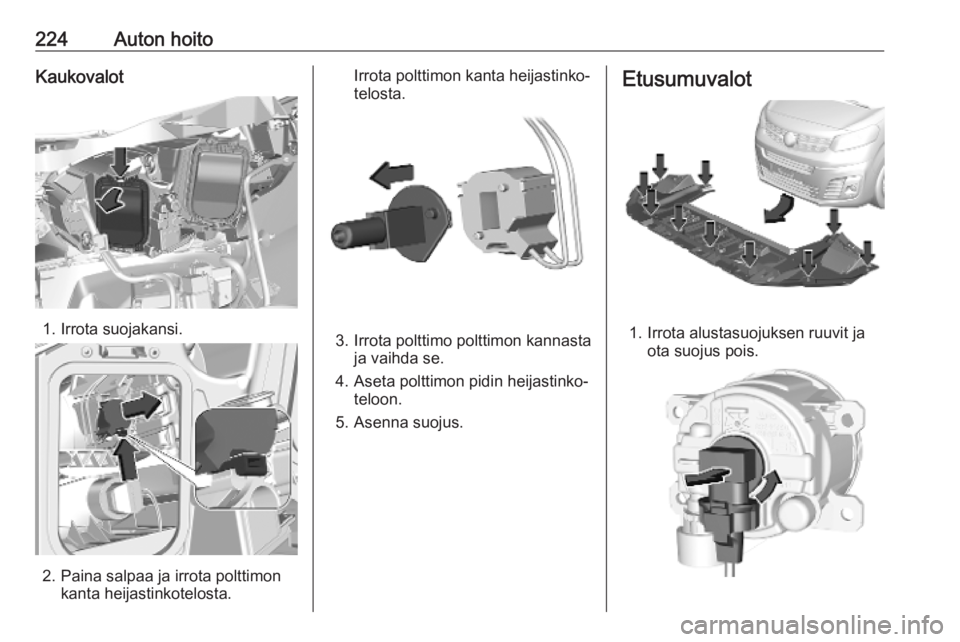 224 Auton hoito

Kaukovalot

1. Irrota suojakansi.

2. Paina salpaa ja irrota polttimon kanta heijastinkotelosta.

Irrota polttimon kanta heijastinkotelosta.

3. Irrota polttimo polttimon kannasta ja vaihda se.

4. Aseta polttimon pidin heijastinkoteloon.

5. Asenna suojus.

Etusumuvalot

1. Irrota alustasuojuksen ruuvit ja ota suojus pois.

carmanualsonline.info