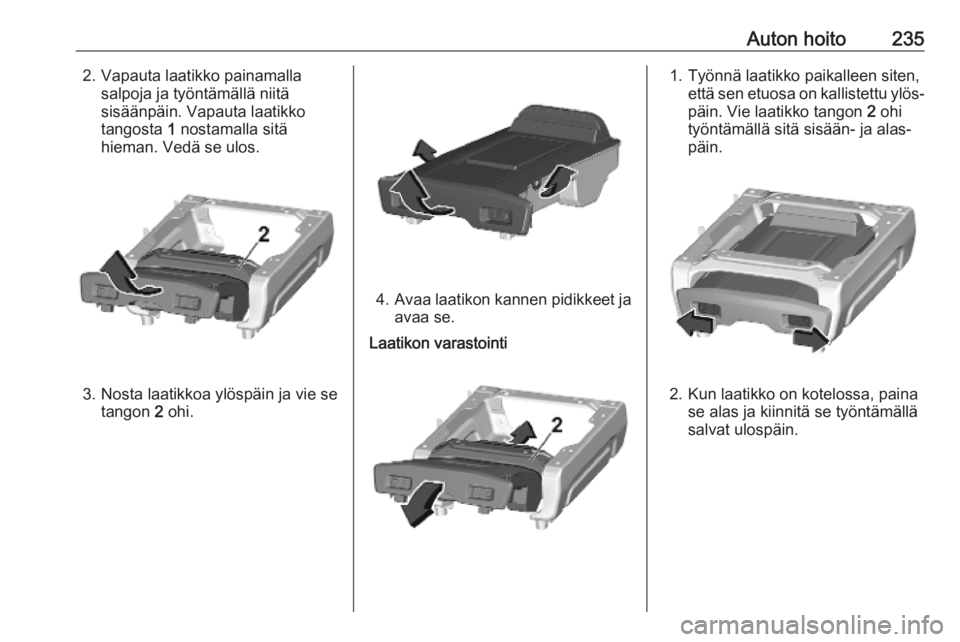 Auton hoito 235

2. Vapauta laatikko painamalla salpoja ja työntämällä niitä sisäänpäin. Vapauta laatikko tangosta 1 nostamalla sitä hieman. Vedä se ulos.

2

3. Nosta laatikkoa ylöspäin ja vie se tangon 2 ohi.

4. Avaa laatikon kannen pidikkeet ja avaa se.

Laatikon varastointi

2

1. Työnnä laatikko paikalleen siten, että sen etuosa on kallistettu ylöspäin. Vie laatikko tangon 2 ohi työntämällä sitä sisään- ja alaspäin.

2. Kun laatikko on kotelossa, paina se alas ja kiinnitä se työntämällä salvat ulospäin.

carmanualsonline.info