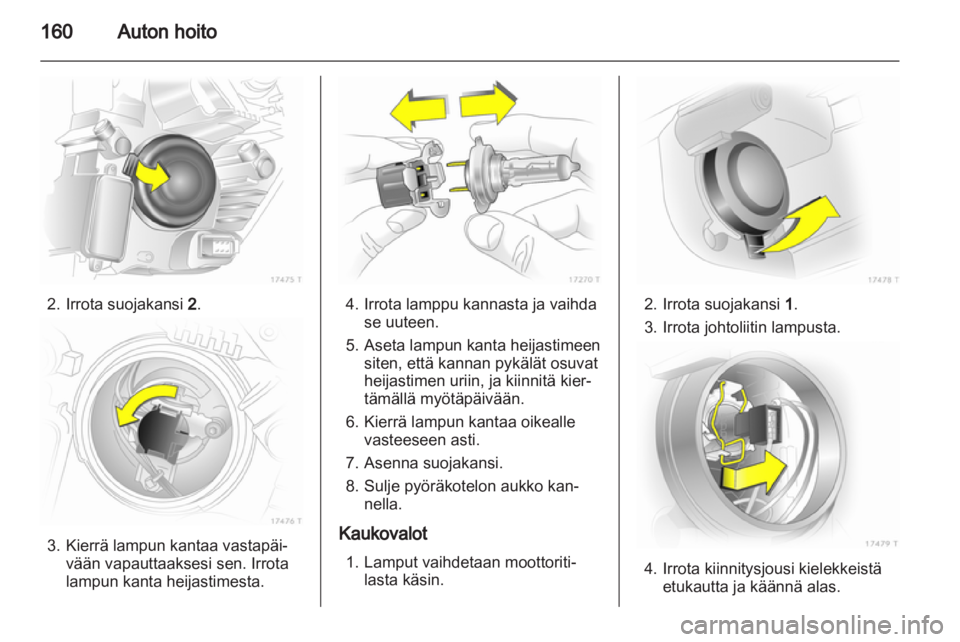 160 Auton hoito

17475 T

2. Irrota suojakansi **2**.

17476 T

3. Kierrä lampun kantaa vastapäivään vapauttaaksesi sen. Irrota lampun kanta heijastimesta.

17270 T

4. Irrota lamppu kannasta ja vaihda se uuteen.
5. Aseta lampun kanta heijastimeen siten, että kannan pykälät osuvat heijastimen uriin, ja kiinnitä kiertämällä myötäpäivään.
6. Kierrä lampun kantaa oikealle vasteeseen asti.
7. Asenna suojakansi.
8. Sulje pyöräkotelon aukko kannella.

Kaukovalot

1. Lamput vaihdetaan moottoritilasta käsin.

17478 T

2. Irrota suojakansi **1**.
3. Irrota johtoliitin lampusta.

17479 T

4. Irrota kiinnitysjousi kielekkeistä etukautta ja käännä alas.

carmanualsonline.info