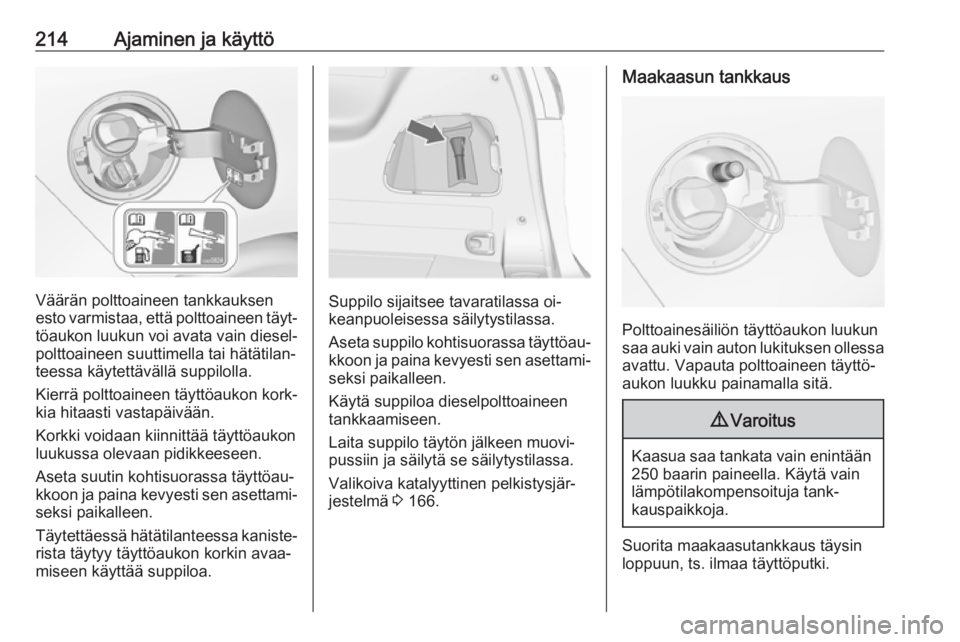 214 Ajaminen ja käyttö

Väärän polttoaineen tankkauksen esto varmistaa, että polttoaineen täyttöaukon luukun voi avata vain dieselpolttoaineen suuttimella tai hätätilanteessa käytettävällä suppilolla.

Kierrä polttoaineen täyttöaukon korkkia hitaasti vastapäivään.

Korkki voidaan kiinnittää täyttöaukon luukussa olevaan pidikkeeseen.

Aseta suutin kohtisuorassa täyttöaukkoon ja paina kevyesti sen asettamiseksi paikalleen.

Täytettäessä hätätilanteessa kanisterista täytyy täyttöaukon korkin avaamiseen käyttää suppiloa.

Suppilo sijaitsee tavaratilassa oikeanpuoleisessa säilytystilassa.

Aseta suppilo kohtisuorassa täyttöaukkoon ja paina kevyesti sen asettamiseksi paikalleen.

Käytä suppiloa dieselpolttoaineen tankkaamiseen.

Laita suppilo täytön jälkeen muovipussiin ja säilytä se säilytystilassa.

Valikoiva katalyyttinen pelkistysjärjestelmä ⇨ 166.

Maakaasun tankkaus

Polttoainesäiliön täyttöaukon luukun saa auki vain auton lukituksen ollessa avattu. Vapauta polttoaineen täyttöaukon luukku painamalla sitä.

⚠ Varoitus

Kaasua saa tankata vain enintään 250 baarin paineella. Käytä vain lämpötilakompensoituja tankkauspaikkoja.

Suorita maakaasutankkaus täysin loppuun, ts. ilmaa täyttöputki.

carmanualsonline.info