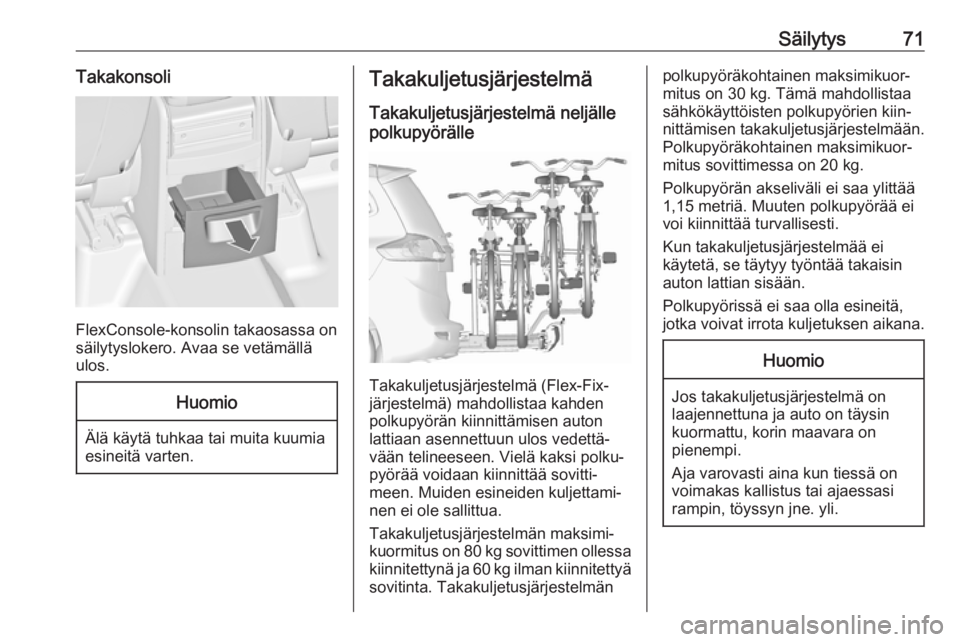 Säilytys 71

Takakonsoli

FlexConsole-konsolin takaosassa on säilytyslokero. Avaa se vetämällä ulos.

Huomio

Älä käytä tuhkaa tai muita kuumia esineitä varten.

Takakuljetusjärjestelmä

Takakuljetusjärjestelmä neljälle polkupyörälle

Takakuljetusjärjestelmä (Flex-Fix-järjestelmä) mahdollistaa kahden polkupyörän kiinnittämisen auton lattiaan asennettuun ulos vedettävään telineeseen. Vielä kaksi polkupyörää voidaan kiinnittää sovittimeen. Muiden esineiden kuljettaminen ei ole sallittua.

Takakuljetusjärjestelmän maksimikuormitus on 80 kg sovittimen ollessa kiinnitettynä ja 60 kg ilman kiinnitettyä sovitinta. Takakuljetusjärjestelmän polkupyöräkohtainen maksimikuormitus on 30 kg. Tämä mahdollistaa sähkökäyttöisten polkupyörien kiinnittämisen takakuljetusjärjestelmään. Polkupyöräkohtainen maksimikuormitus sovittimessa on 20 kg.

Polkupyörän akseliväli ei saa ylittää 1,15 metriä. Muuten polkupyörää ei voi kiinnittää turvallisesti.

Kun takakuljetusjärjestelmää ei käytetä, se täytyy työntää takaisin auton lattian sisään.

Polkupyörissä ei saa olla esineitä, jotka voivat irrota kuljetuksen aikana.

Huomio

Jos takakuljetusjärjestelmä on laajennettuna ja auto on täysin kuormattu, korin maavara on pienempi.

Aja varovasti aina kun tiessä on voimakas kallistus tai ajaessasi rampin, töyssyn jne. yli.

carmanualsonline.info