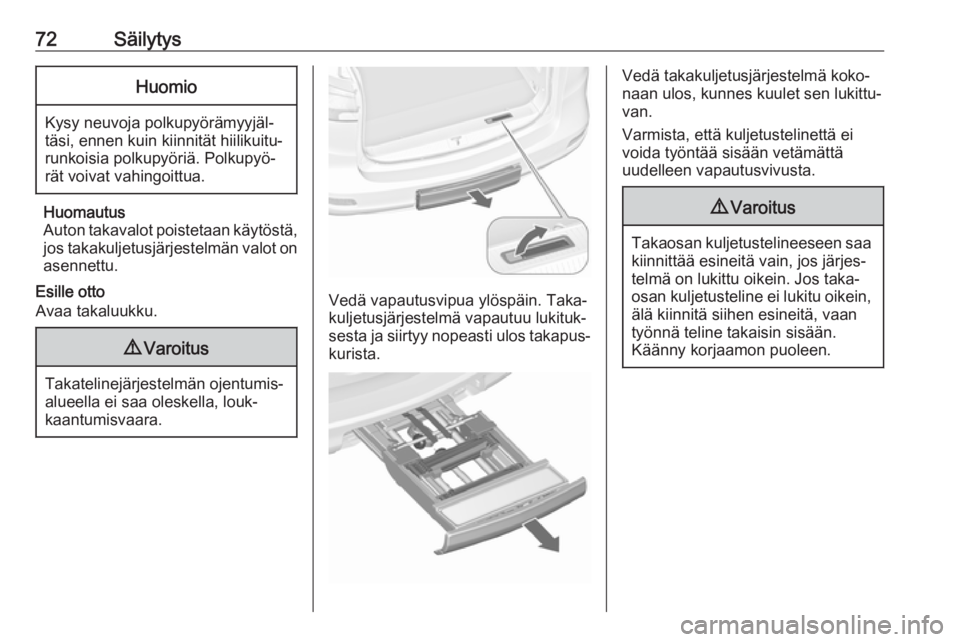 72 Säilytys

Huomio

Kysy neuvoja polkupyörämyyjältäsi, ennen kuin kiinnität hiilikuiturunkoisia polkupyöriä. Polkupyörät voivat vahingoittua.

Huomautus
Auton takavalot poistetaan käytöstä, jos takakuljetusjärjestelmän valot on asennettu.

Esille otto
Avaa takaluukku.

⚠ Varoitus

Takatelinejärjestelmän ojentumisalueella ei saa oleskella, loukkaantumisvaara.

Vedä vapautusvipua ylöspäin. Takakuljetusjärjestelmä vapautuu lukituksesta ja siirtyy nopeasti ulos takapuskurista.

Vedä takakuljetusjärjestelmä kokonaan ulos, kunnes kuulet sen lukittuvan.

Varmista, että kuljetustelinettä ei voida työntää sisään vetämättä uudelleen vapautusvivusta.

⚠ Varoitus

Takaosan kuljetustelineeseen saa kiinnittää esineitä vain, jos järjestelmä on lukittu oikein. Jos takaosan kuljetusteline ei lukitu oikein, älä kiinnitä siihen esineitä, vaan työnnä teline takaisin sisään. Käänny korjaamon puoleen.

carmanualsonline.info