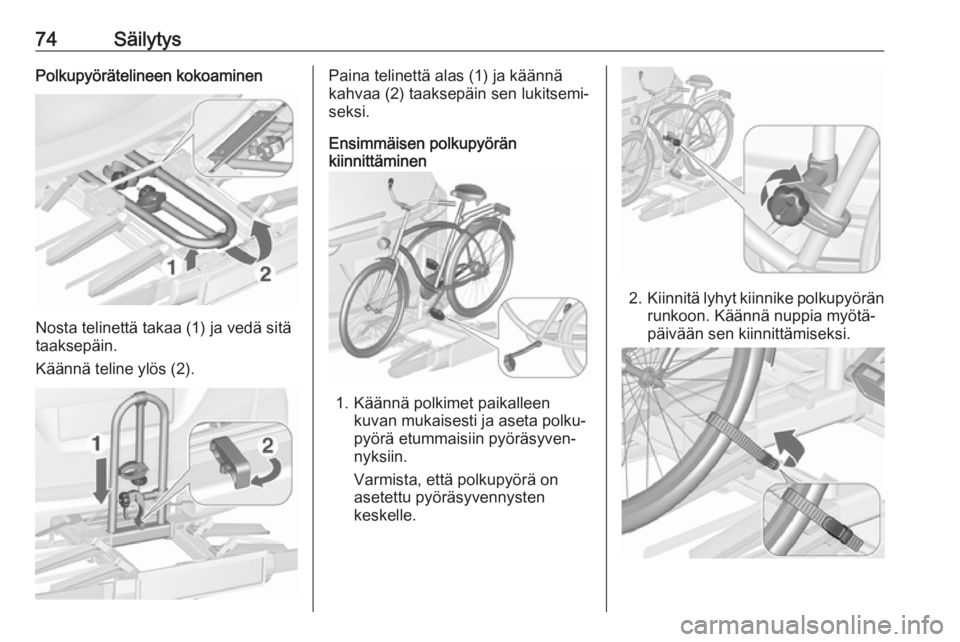 74 Säilytys

Polkupyörätelineen kokoaminen

1 2

Nosta telinettä takaa (1) ja vedä sitä taaksepäin.

Käännä teline ylös (2).

1 2

Paina telinettä alas (1) ja käännä kahvaa (2) taaksepäin sen lukitsemiseksi.

Ensimmäisen polkupyörän kiinnittäminen

1. Käännä polkimet paikalleen kuvan mukaisesti ja aseta polkupyörä etummaisiin pyöräsyvennyksiin.

Varmista, että polkupyörä on asetettu pyöräsyvennysten keskelle.

2. Kiinnitä lyhyt kiinnike polkupyörän runkoon. Käännä nuppia myötäpäivään sen kiinnittämiseksi.

carmanualsonline.info