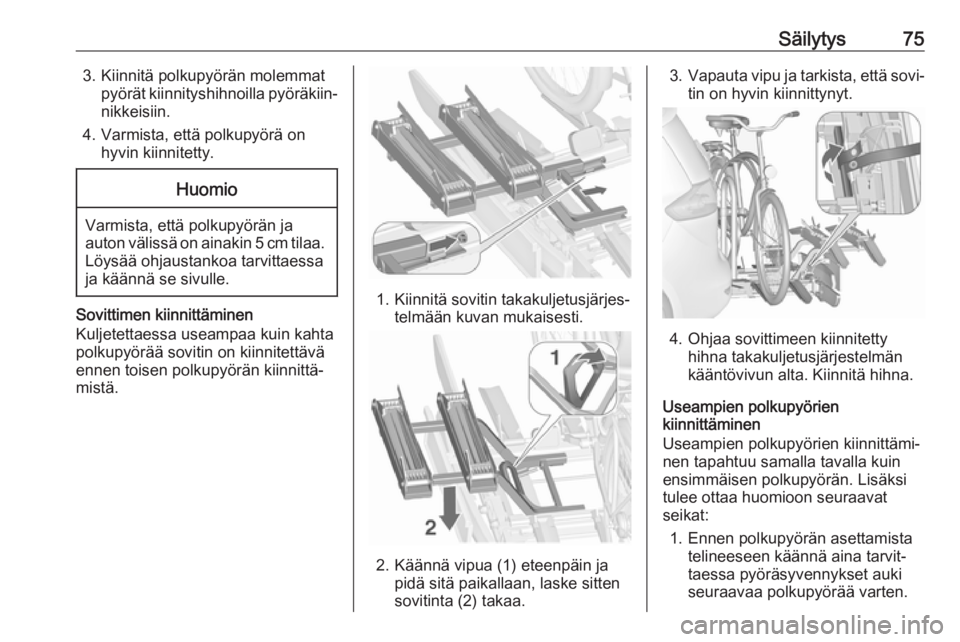 Säilytys 75

3. Kiinnitä polkupyörän molemmat pyörät kiinnityshihnoilla pyöräkiinnikkeisiin.

4. Varmista, että polkupyörä on hyvin kiinnitetty.

Huomio

Varmista, että polkupyörän ja auton välissä on ainakin 5 cm tilaa. Löysää ohjaustankoa tarvittaessa ja käännä se sivulle.

Sovittimen kiinnittäminen
Kuljetettaessa useampaa kuin kahta polkupyörää sovitin on kiinnitettävä ennen toisen polkupyörän kiinnittämistä.

1. Kiinnitä sovitin takakuljetusjärjestelmään kuvan mukaisesti.

1

2

2. Käännä vipua (1) eteenpäin ja pidä sitä paikallaan, laske sitten sovitinta (2) takaa.

3. Vapauta vipu ja tarkista, että sovitin on hyvin kiinnittynyt.

4. Ohjaa sovittimeen kiinnitetty hihna takakuljetusjärjestelmän kääntövivun alta. Kiinnitä hihna.

Useampien polkupyörien kiinnittäminen
Useampien polkupyörien kiinnittäminen tapahtuu samalla tavalla kuin ensimmäisen polkupyörän. Lisäksi tulee ottaa huomioon seuraavat seikat:

1. Ennen polkupyörän asettamista telineeseen käännä aina tarvittaessa pyöräsyvennykset auki seuraavaa polkupyörää varten.

carmanualsonline.info