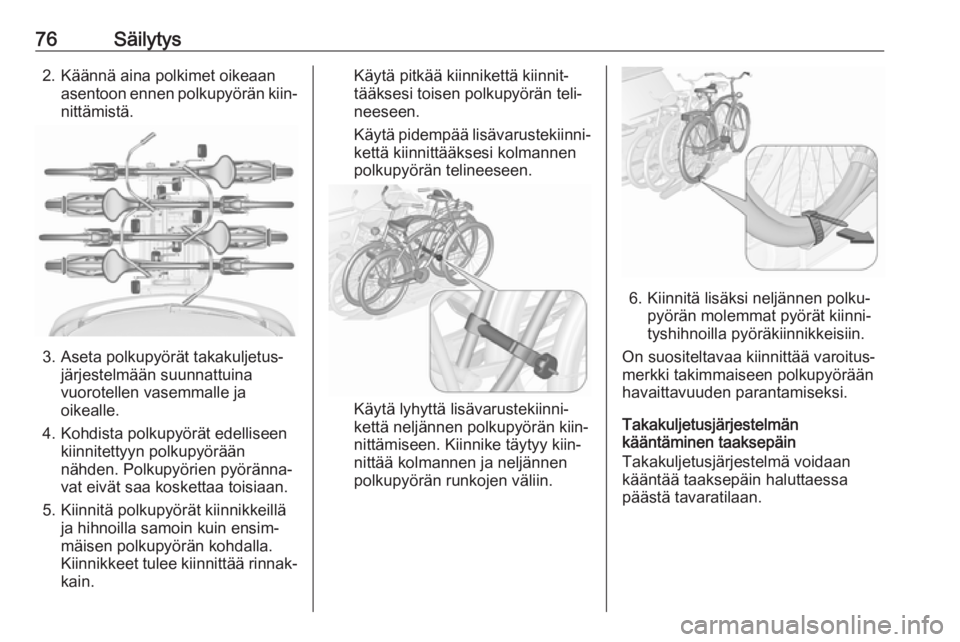 76 Säilytys

2. Käännä aina polkimet oikeaan asentoon ennen polkupyörän kiinnittämistä.

3. Aseta polkupyörät takakuljetusjärjestelmään suunnattuina vuorotellen vasemmalle ja oikealle.

4. Kohdista polkupyörät edelliseen kiinnitettyyn polkupyörään nähden. Polkupyörien pyörännavat eivät saa koskettaa toisiaan.

5. Kiinnitä polkupyörät kiinnikkeillä ja hihnoilla samoin kuin ensimmäisen polkupyörän kohdalla. Kiinnikkeet tulee kiinnittää rinnakkain.

Käytä pitkää kiinnikettä kiinnittääksesi toisen polkupyörän telineeseen.

Käytä pidempää lisävarustekiinnikettä kiinnittääksesi kolmannen polkupyörän telineeseen.

Käytä lyhyttä lisävarustekiinnikettä neljännen polkupyörän kiinnittämiseen. Kiinnike täytyy kiinnittää kolmannen ja neljännen polkupyörän runkojen väliin.

6. Kiinnitä lisäksi neljännen polkupyörän molemmat pyörät kiinnityshihnoilla pyöräkiinnikkeisiin.

On suositeltavaa kiinnittää varoitusmerkki takimmaiseen polkupyörään havaittavuuden parantamiseksi.

Takakuljetusjärjestelmän kääntäminen taaksepäin
Takakuljetusjärjestelmä voidaan kääntää taaksepäin haluttaessa päästä tavaratilaan.

carmanualsonline.info