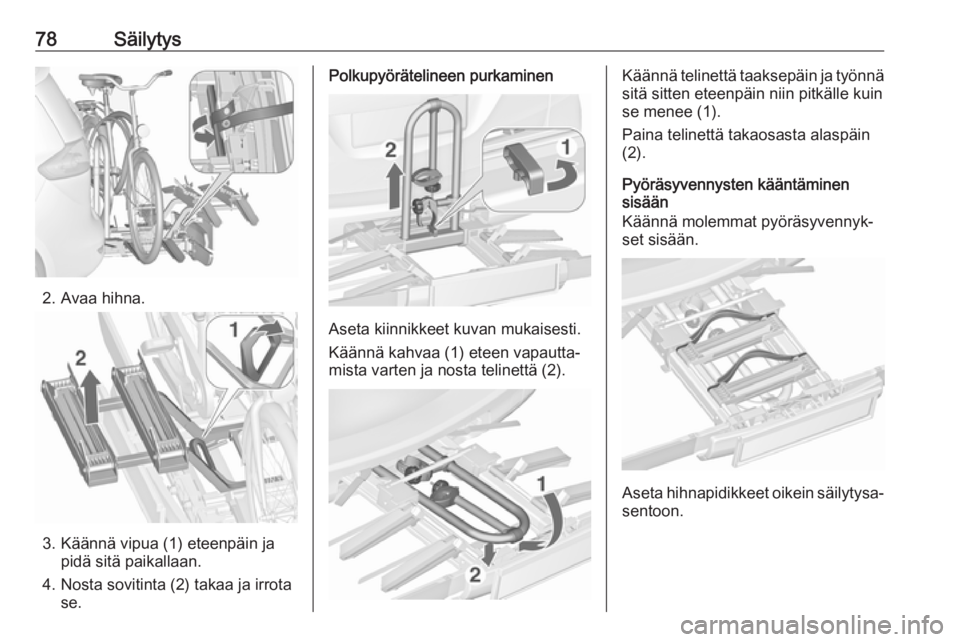 78 Säilytys

2. Avaa hihna.

2
1

3. Käännä vipua (1) eteenpäin ja pidä sitä paikallaan.

4. Nosta sovitinta (2) takaa ja irrota se.

Polkupyörätelineen purkaminen

2
1

Aseta kiinnikkeet kuvan mukaisesti.

Käännä kahvaa (1) eteen vapauttamista varten ja nosta telinettä (2).

1
2

Käännä telinettä taaksepäin ja työnnä sitä sitten eteenpäin niin pitkälle kuin se menee (1).

Paina telinettä takaosasta alaspäin (2).

Pyöräsyvennysten kääntäminen sisään

Käännä molemmat pyöräsyvennykset sisään.

Aseta hihnapidikkeet oikein säilytysasentoon.

carmanualsonline.info