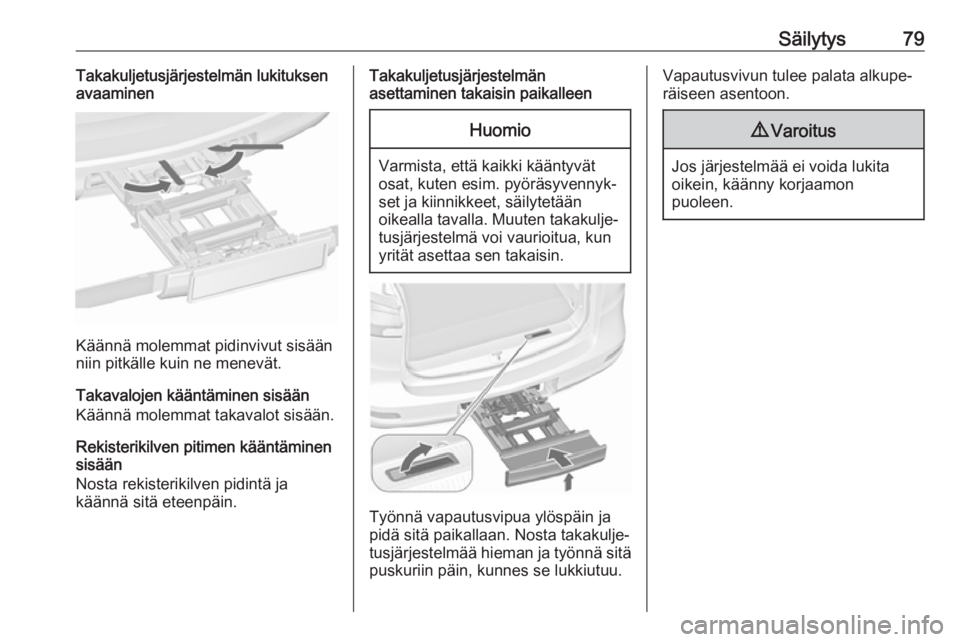 Säilytys 79

Takakuljetusjärjestelmän lukituksen avaaminen

Käännä molemmat pidinvivut sisään niin pitkälle kuin ne menevät.

Takavalojen kääntäminen sisään
Käännä molemmat takavalot sisään.

Rekisterikilven pitimen kääntäminen sisään
Nosta rekisterikilven pidintä ja käännä sitä eteenpäin.

Takakuljetusjärjestelmän asettaminen takaisin paikalleen

Huomio

Varmista, että kaikki kääntyvät osat, kuten esim. pyöräsyvennykset ja kiinnikkeet, säilytetään oikealla tavalla. Muuten takakuljetusjärjestelmä voi vaurioitua, kun yrität asettaa sen takaisin.

Työnnä vapautusvipua ylöspäin ja pidä sitä paikallaan. Nosta takakuljetusjärjestelmää hieman ja työnnä sitä puskuriin päin, kunnes se lukkiutuu.

Vapautusvivun tulee palata alkuperäiseen asentoon.

⚠ Varoitus

Jos järjestelmää ei voida lukita oikein, käänny korjaamon puoleen.

carmanualsonline.info