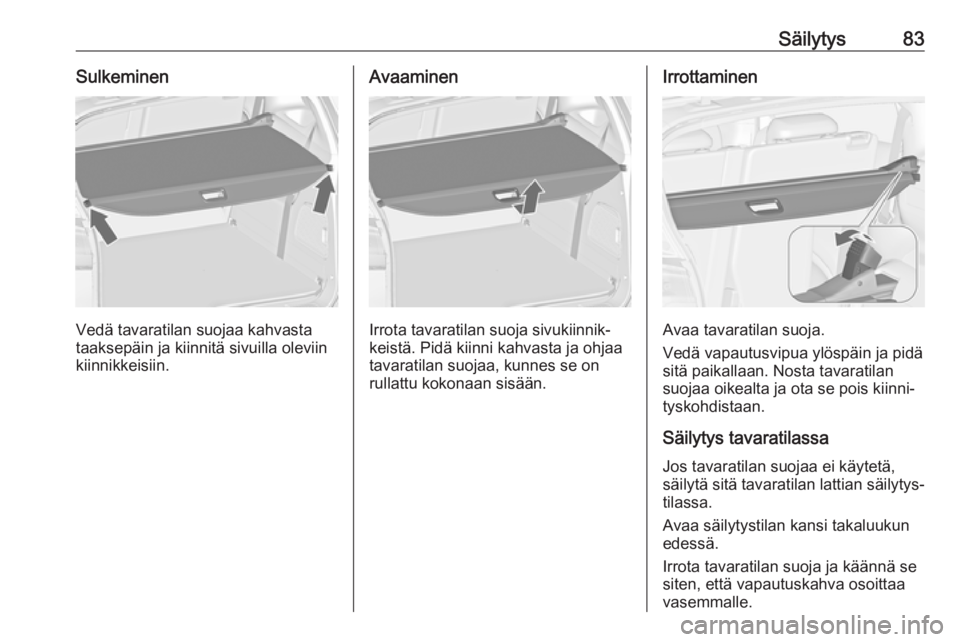 Säilytys 83

Sulkeminen

Vedä tavaratilan suojaa kahvasta taaksepäin ja kiinnitä sivuilla oleviin kiinnikkeisiin.

Avaaminen

Irrota tavaratilan suoja sivukiinnikkeistä. Pidä kiinni kahvasta ja ohjaa tavaratilan suojaa, kunnes se on rullattu kokonaan sisään.

Irrottaminen

Avaa tavaratilan suoja.

Vedä vapautusvipua ylöspäin ja pidä sitä paikallaan. Nosta tavaratilan suojaa oikealta ja ota se pois kiinnityskohdistaan.

Säilytys tavaratilassa

Jos tavaratilan suojaa ei käytetä, säilytä sitä tavaratilan lattian säilytystilassa.

Avaa säilytystilan kansi takaluukun edessä.

Irrota tavaratilan suoja ja käännä se siten, että vapautuskahva osoittaa vasemmalle.

carmanualsonline.info