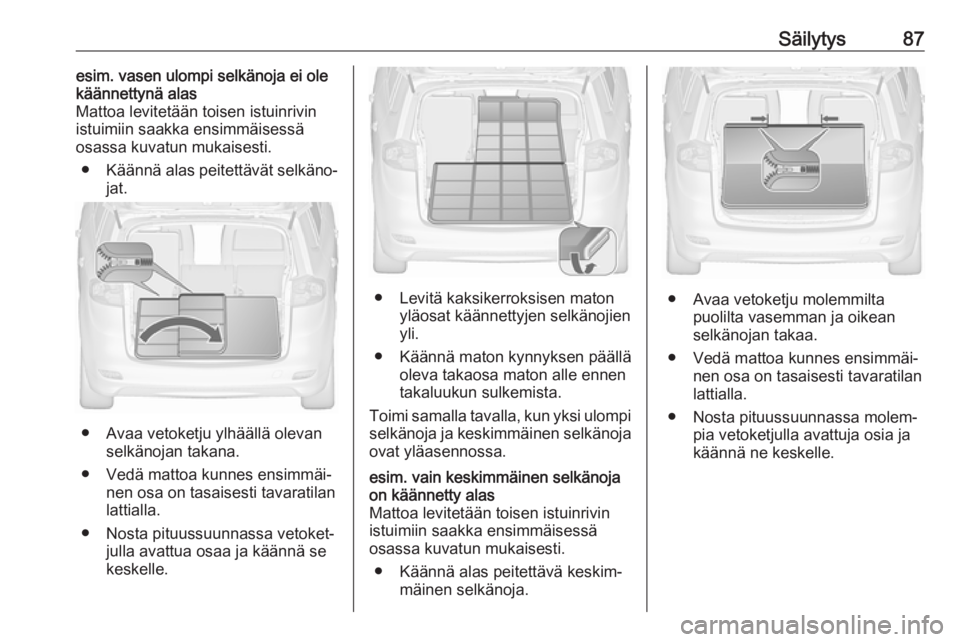 Säilytys 87

esim. vasen ulompi selkänoja ei ole käännettynä alas
Mattoa levitetään toisen istuinrivin istuimiin saakka ensimmäisessä osassa kuvatun mukaisesti.

● Käännä alas peitettävät selkänojat.

● Avaa vetoketju ylhäällä olevan selkänojan takana.

● Vedä mattoa kunnes ensimmäinen osa on tasaisesti tavaratilan lattialla.

● Nosta pituussuunnassa vetoketjulla avattua osaa ja käännä se keskelle.

● Levitä kaksikerroksisen maton yläosat käännettyjen selkänojien yli.

● Käännä maton kynnyksen päällä oleva takaosa maton alle ennen takaluukun sulkemista.

Toimi samalla tavalla, kun yksi ulompi selkänoja ja keskimmäinen selkänoja ovat yläasennossa.

esim. vain keskimmäinen selkänoja on käännetty alas
Mattoa levitetään toisen istuinrivin istuimiin saakka ensimmäisessä osassa kuvatun mukaisesti.

● Käännä alas peitettävä keskimmäinen selkänoja.

● Avaa vetoketju molemmilta puolilta vasemman ja oikean selkänojan takaa.

● Vedä mattoa kunnes ensimmäinen osa on tasaisesti tavaratilan lattialla.

● Nosta pituussuunnassa molempia vetoketjulla avattuja osia ja käännä ne keskelle.

carmanualsonline.info