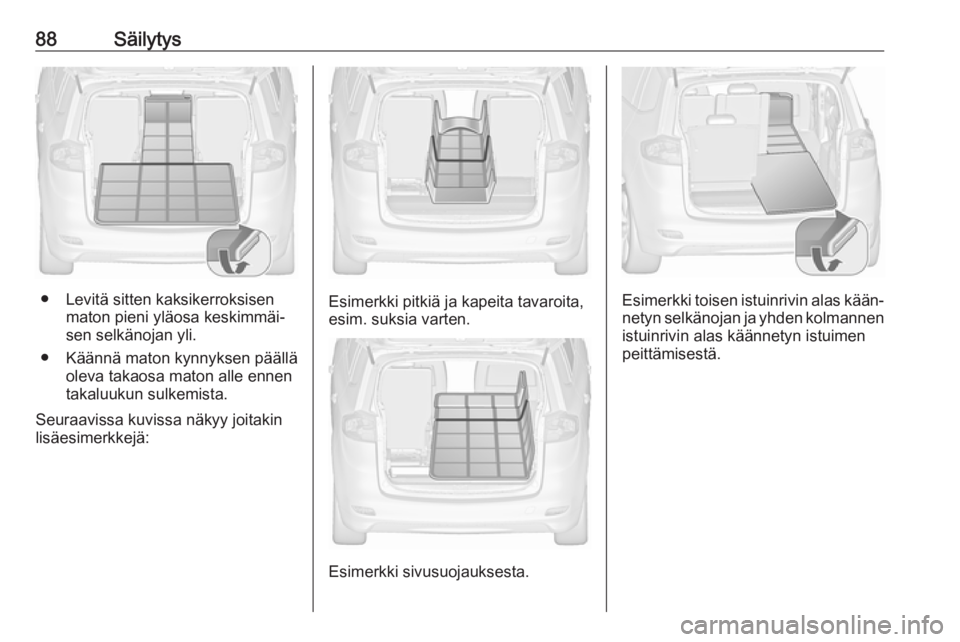 88 Säilytys

● Levitä sitten kaksikerroksisen maton pieni yläosa keskimmäisen selkänojan yli.

● Käännä maton kynnyksen päällä oleva takaosa maton alle ennen takaluukun sulkemista.

Seuraavissa kuvissa näkyy joitakin lisäesimerkkejä:

Esimerkki pitkiä ja kapeita tavaroita, esim. suksia varten.

Esimerkki sivusuojauksesta.

Esimerkki toisen istuinrivin alas käännetyn selkänojan ja yhden kolmannen istuinrivin alas käännetyn istuimen peittämisestä.

carmanualsonline.info