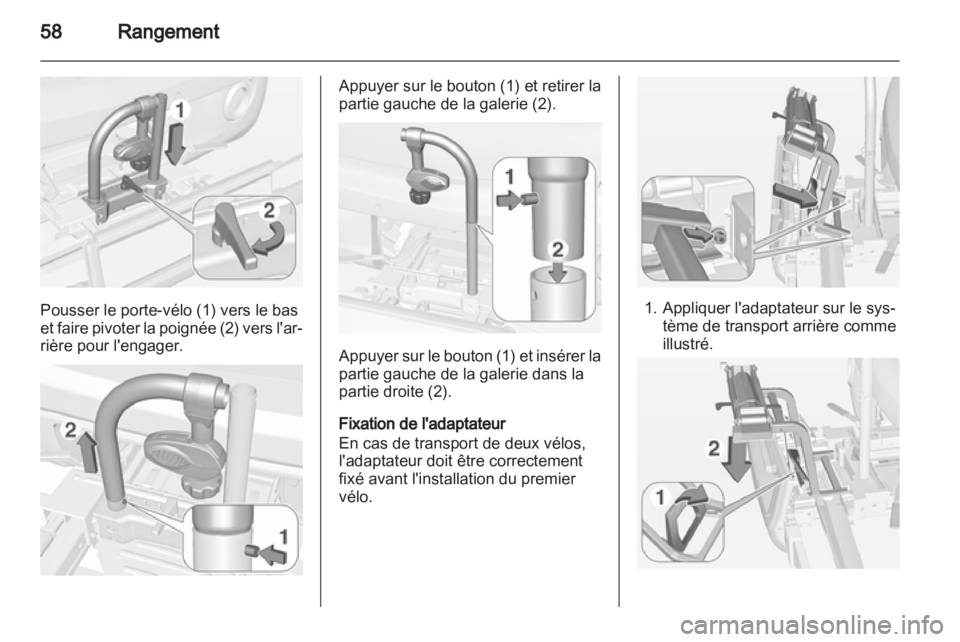 58 Rangement

1

2

Pousser le porte-vélo (1) vers le bas et faire pivoter la poignée (2) vers l'arrière pour l'engager.

2

1

Appuyer sur le bouton (1) et retirer la partie gauche de la galerie (2).

1

2

Appuyer sur le bouton (1) et insérer la partie gauche de la galerie dans la partie droite (2).

Fixation de l'adaptateur
En cas de transport de deux vélos, l'adaptateur doit être correctement fixé avant l'installation du premier vélo.

1. Appliquer l'adaptateur sur le système de transport arrière comme illustré.

2

1

carmanualsonline.info