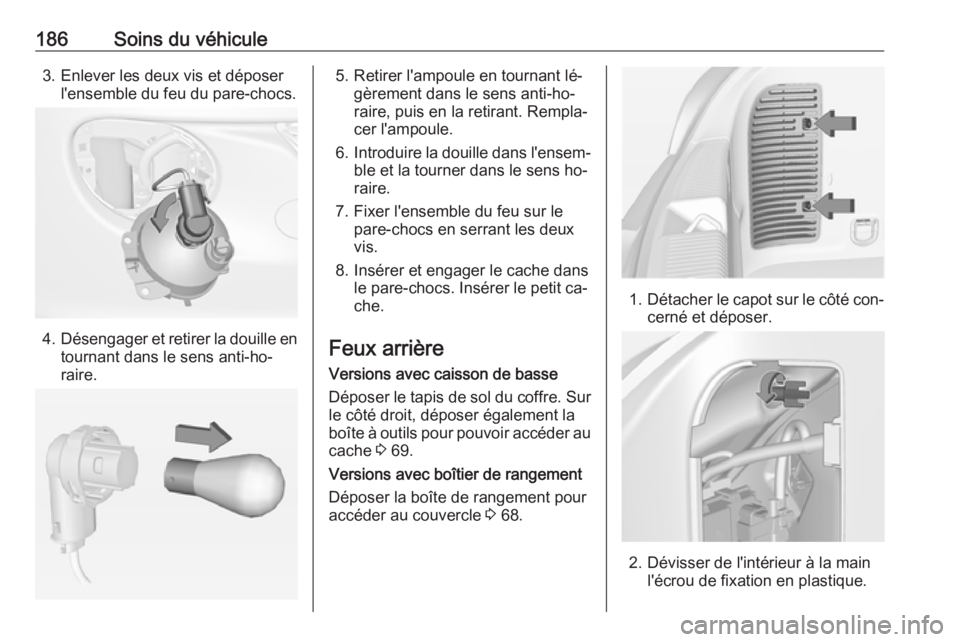 186 Soins du véhicule

3. Enlever les deux vis et déposer l'ensemble du feu du pare-chocs.

4. Désengager et retirer la douille en tournant dans le sens anti-horaire.

5. Retirer l'ampoule en tournant légèrement dans le sens anti-horaire, puis en la retirant. Remplacer l'ampoule.

6. Introduire la douille dans l'ensemble et la tourner dans le sens horaire.

7. Fixer l'ensemble du feu sur le pare-chocs en serrant les deux vis.

8. Insérer et engager le cache dans le pare-chocs. Insérer le petit cache.

Feux arrière

Versions avec caisson de basse

Déposer le tapis de sol du coffre. Sur le côté droit, déposer également la boîte à outils pour pouvoir accéder au cache ⇨ 69.

Versions avec boîtier de rangement

Déposer la boîte de rangement pour accéder au couvercle ⇨ 68.

1. Détacher le capot sur le côté concerné et déposer.

2. Dévisser de l'intérieur à la main l'écrou de fixation en plastique.

carmanualsonline.info