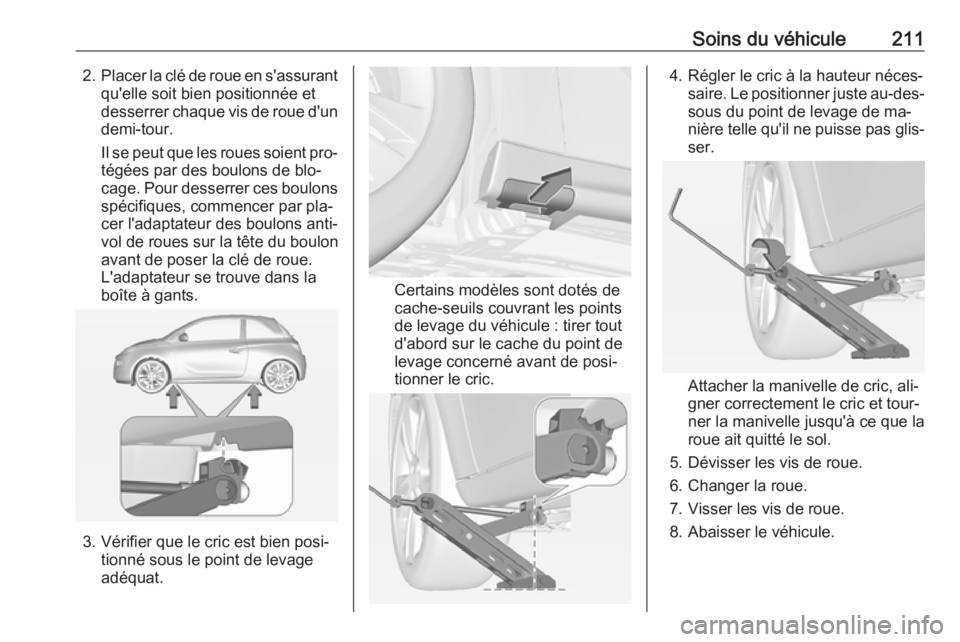 Soins du véhicule 211

2. Placer la clé de roue en s'assurant qu'elle soit bien positionnée et desserrer chaque vis de roue d'un demi-tour.

Il se peut que les roues soient protégées par des boulons de blocage. Pour desserrer ces boulons spécifiques, commencer par placer l'adaptateur des boulons antivol de roues sur la tête du boulon avant de poser la clé de roue. L'adaptateur se trouve dans la boîte à gants.

3. Vérifier que le cric est bien positionné sous le point de levage adéquat.

Certains modèles sont dotés de cache-seuils couvrant les points de levage du véhicule : tirer tout d'abord sur le cache du point de levage concerné avant de positionner le cric.

4. Régler le cric à la hauteur nécessaire. Le positionner juste au-dessous du point de levage de manière telle qu'il ne puisse pas glisser.

Attacher la manivelle de cric, aligner correctement le cric et tourner la manivelle jusqu'à ce que la roue ait quitté le sol.

5. Dévisser les vis de roue.

6. Changer la roue.

7. Visser les vis de roue.

8. Abaisser le véhicule.

carmanualsonline.info