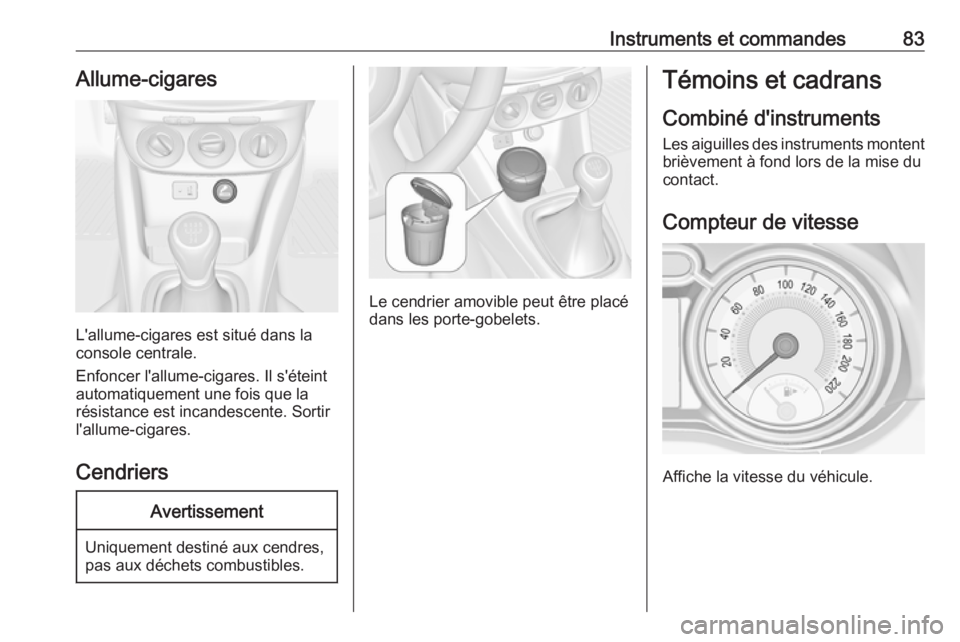 Instruments et commandes 83

Allume-cigares

L'allume-cigares est situé dans la console centrale.

Enfoncer l'allume-cigares. Il s'éteint automatiquement une fois que la résistance est incandescente. Sortir l'allume-cigares.

Cendriers

Avertissement

Uniquement destiné aux cendres, pas aux déchets combustibles.

Le cendrier amovible peut être placé dans les porte-gobelets.

Témoins et cadrans

Combiné d'instruments

Les aiguilles des instruments montent brièvement à fond lors de la mise du contact.

Compteur de vitesse

20 40 60 80 100 120 140 160 180 200 220

Affiche la vitesse du véhicule.

carmanualsonline.info