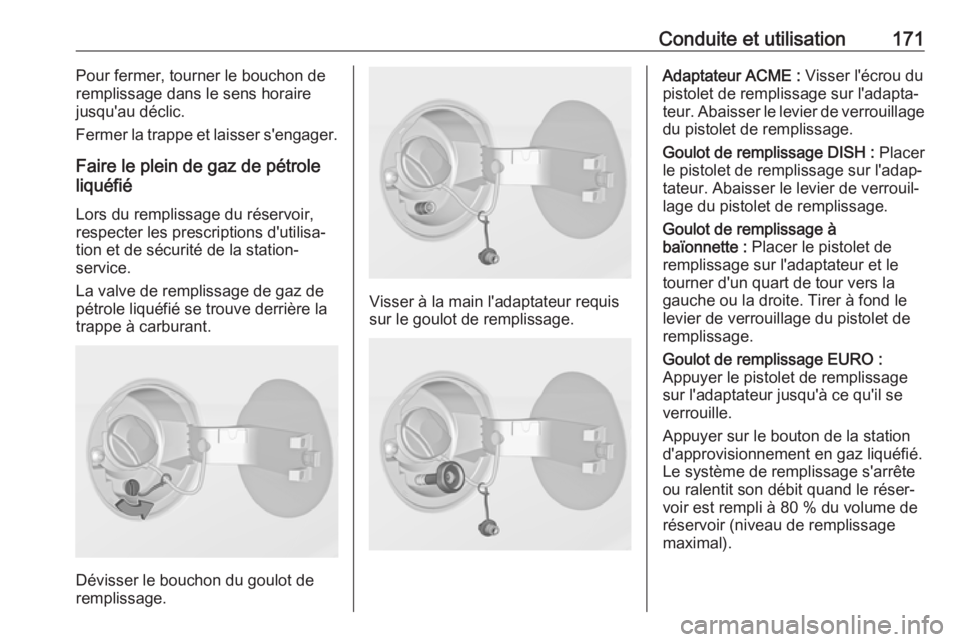 Conduite et utilisation 171

Pour fermer, tourner le bouchon de remplissage dans le sens horaire jusqu'au déclic.

Fermer la trappe et laisser s'engager.

Faire le plein de gaz de pétrole liquéfié

Lors du remplissage du réservoir, respecter les prescriptions d'utilisation et de sécurité de la station-service.

La valve de remplissage de gaz de pétrole liquéfié se trouve derrière la trappe à carburant.

Dévisser le bouchon du goulot de remplissage.

Visser à la main l'adaptateur requis sur le goulot de remplissage.

Adaptateur ACME : Visser l'écrou du pistolet de remplissage sur l'adaptateur. Abaisser le levier de verrouillage du pistolet de remplissage.

Goulot de remplissage DISH : Placer le pistolet de remplissage sur l'adaptateur. Abaisser le levier de verrouillage du pistolet de remplissage.

Goulot de remplissage à baïonnette : Placer le pistolet de remplissage sur l'adaptateur et le tourner d'un quart de tour vers la gauche ou la droite. Tirer à fond le levier de verrouillage du pistolet de remplissage.

Goulot de remplissage EURO : Appuyer le pistolet de remplissage sur l'adaptateur jusqu'à ce qu'il se verrouille.

Appuyer sur le bouton de la station d'approvisionnement en gaz liquéfié. Le système de remplissage s'arrête ou ralentit son débit quand le réservoir est rempli à 80 % du volume de réservoir (niveau de remplissage maximal).

carmanualsonline.info