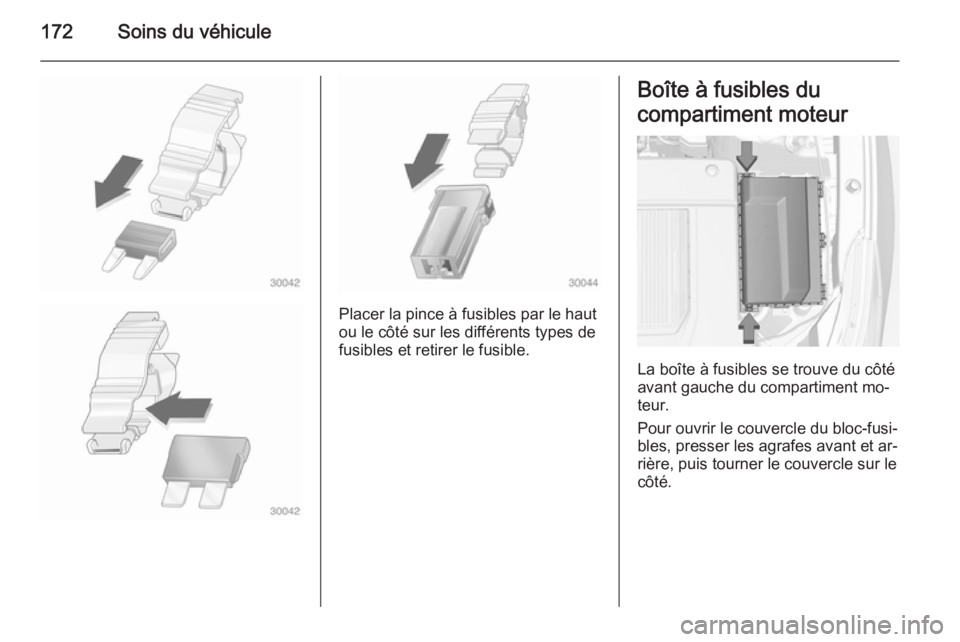 172 Soins du véhicule

30042

30042

30044

Placer la pince à fusibles par le haut ou le côté sur les différents types de fusibles et retirer le fusible.

Boîte à fusibles du compartiment moteur

La boîte à fusibles se trouve du côté avant gauche du compartiment moteur.

Pour ouvrir le couvercle du bloc-fusibles, presser les agrafes avant et arrière, puis tourner le couvercle sur le côté.

carmanualsonline.info