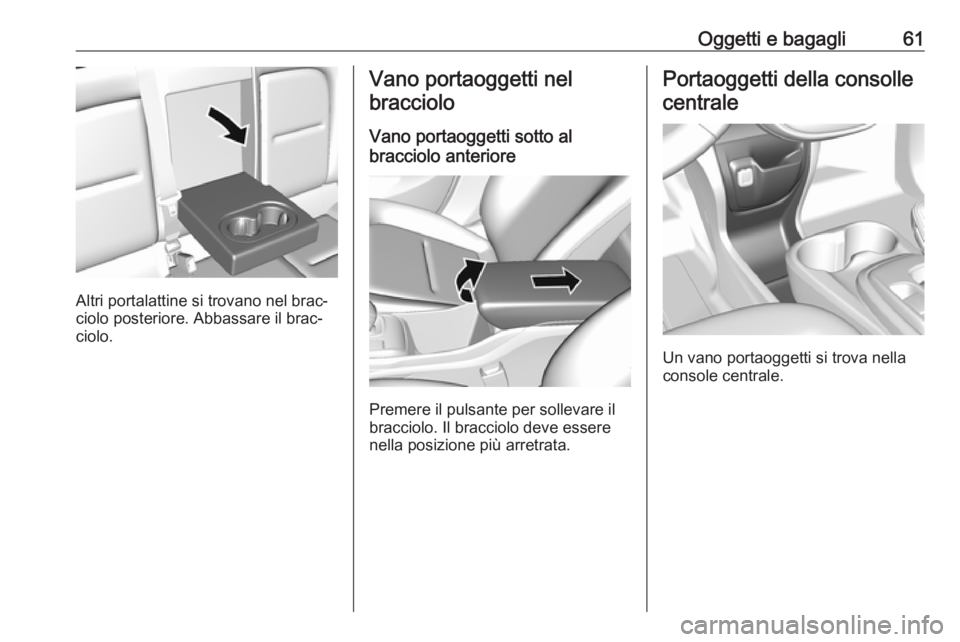 Oggetti e bagagli 61

Altri portalattine si trovano nel bracciolo posteriore. Abbassare il bracciolo.

Vano portaoggetti nel bracciolo

Vano portaoggetti sotto al bracciolo anteriore

Premere il pulsante per sollevare il bracciolo. Il bracciolo deve essere nella posizione più arretrata.

Portaoggetti della consolle centrale

Un vano portaoggetti si trova nella console centrale.

carmanualsonline.info