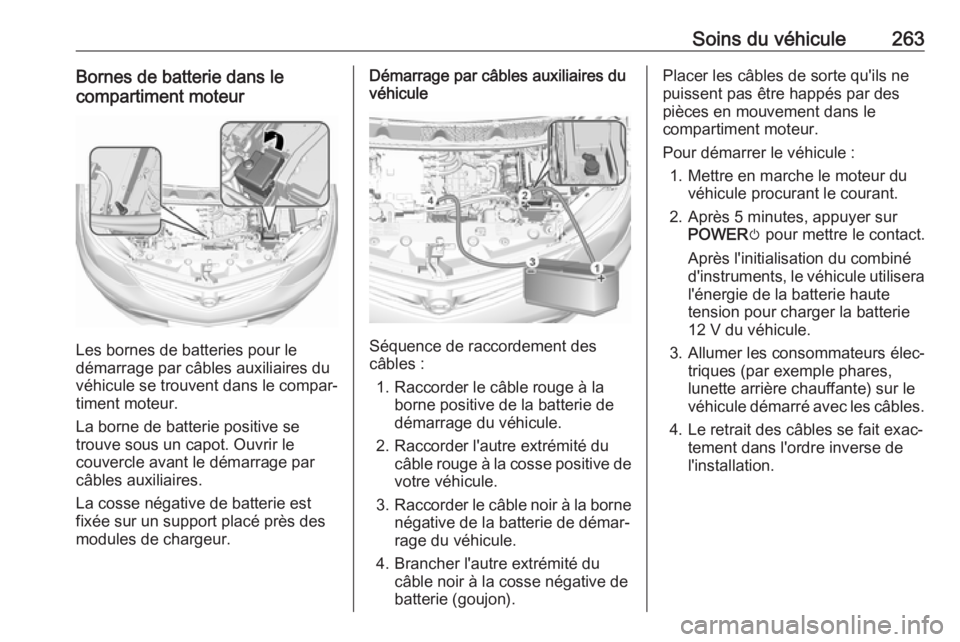 Soins du véhicule 263

Bornes de batterie dans le compartiment moteur

Les bornes de batteries pour le démarrage par câbles auxiliaires du véhicule se trouvent dans le compartiment moteur.

La borne de batterie positive se trouve sous un capot. Ouvrir le couvercle avant le démarrage par câbles auxiliaires.

La cosse négative de batterie est fixée sur un support placé près des modules de chargeur.

Démarrage par câbles auxiliaires du véhicule

4
2
3
1

Séquence de raccordement des câbles :

1. Raccorder le câble rouge à la borne positive de la batterie de démarrage du véhicule.
2. Raccorder l'autre extrémité du câble rouge à la cosse positive de votre véhicule.
3. Raccorder le câble noir à la borne négative de la batterie de démarrage du véhicule.
4. Brancher l'autre extrémité du câble noir à la cosse négative de batterie (goujon).

Placer les câbles de sorte qu'ils ne puissent pas être happés par des pièces en mouvement dans le compartiment moteur.

Pour démarrer le véhicule :

1. Mettre en marche le moteur du véhicule procurant le courant.
2. Après 5 minutes, appuyer sur POWER pour mettre le contact. Après l'initialisation du combiné d'instruments, le véhicule utilisera l'énergie de la batterie haute tension pour charger la batterie 12 V du véhicule.
3. Allumer les consommateurs électriques (par exemple phares, lunette arrière chauffante) sur le véhicule démarré avec les câbles.
4. Le retrait des câbles se fait exactement dans l'ordre inverse de l'installation.

carmanualsonline.info