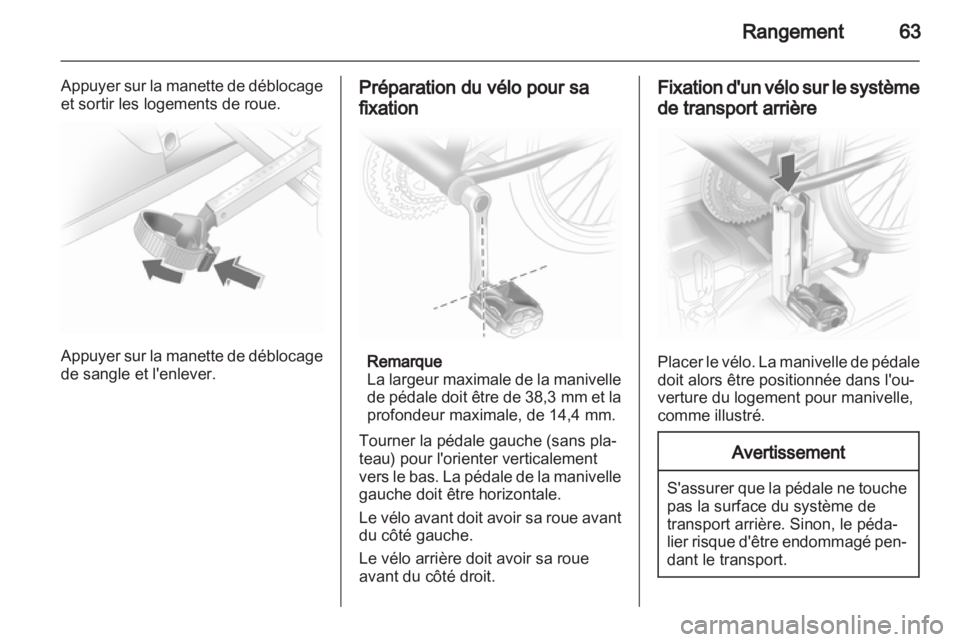 Rangement 63

Appuyer sur la manette de déblocage et sortir les logements de roue.

Appuyer sur la manette de déblocage de sangle et l'enlever.

Préparation du vélo pour sa fixation

Remarque
La largeur maximale de la manivelle de pédale doit être de 38,3 mm et la profondeur maximale, de 14,4 mm.

Tourner la pédale gauche (sans plateau) pour l'orienter verticalement vers le bas. La pédale de la manivelle gauche doit être horizontale.

Le vélo avant doit avoir sa roue avant du côté gauche.

Le vélo arrière doit avoir sa roue avant du côté droit.

Fixation d'un vélo sur le système de transport arrière

Placer le vélo. La manivelle de pédale doit alors être positionnée dans l'ouverture du logement pour manivelle, comme illustré.

Avertissement

S'assurer que la pédale ne touche pas la surface du système de transport arrière. Sinon, le pédalier risque d'être endommagé pendant le transport.

carmanualsonline.info