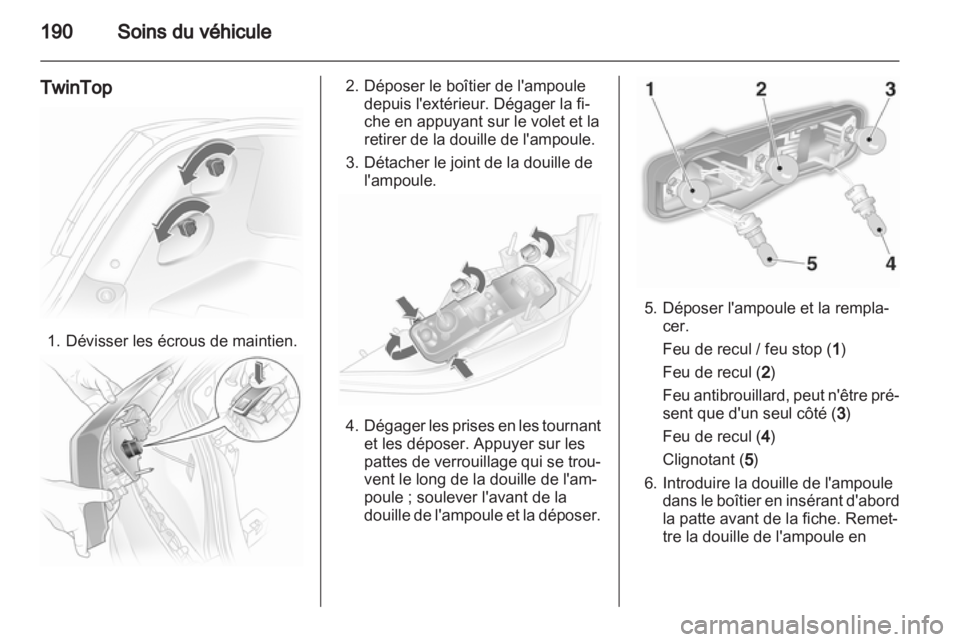 190 Soins du véhicule

TwinTop

1. Dévisser les écrous de maintien.

2. Déposer le boîtier de l'ampoule depuis l'extérieur. Dégager la fiche en appuyant sur le volet et la retirer de la douille de l'ampoule.

3. Détacher le joint de la douille de l'ampoule.

4. Dégager les prises en les tournant et les déposer. Appuyer sur les pattes de verrouillage qui se trouvent le long de la douille de l'ampoule ; soulever l'avant de la douille de l'ampoule et la déposer.

1 2 3 5 4

5. Déposer l'ampoule et la remplacer.

Feu de recul / feu stop (1)

Feu de recul (2)

Feu antibrouillard, peut n'être présent que d'un seul côté (3)

Feu de recul (4)

Clignotant (5)

6. Introduire la douille de l'ampoule dans le boîtier en insérant d'abord la patte avant de la fiche. Remettre la douille de l'ampoule en

carmanualsonline.info