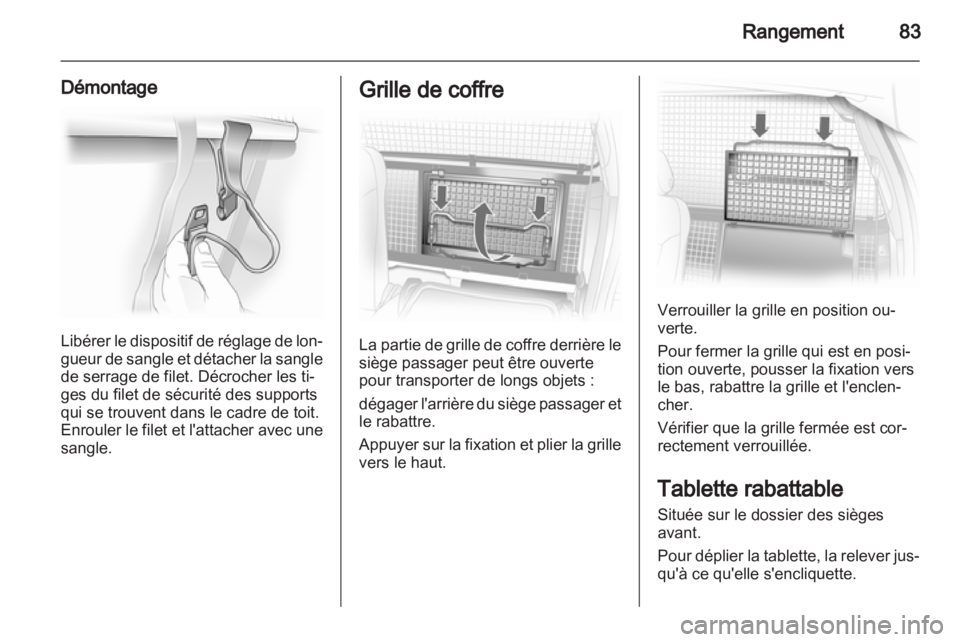 Rangement 83

Démontage

Libérer le dispositif de réglage de longueur de sangle et détacher la sangle de serrage de filet. Décrocher les tiges du filet de sécurité des supports qui se trouvent dans le cadre de toit. Enrouler le filet et l'attacher avec une sangle.

Grille de coffre

La partie de grille de coffre derrière le siège passager peut être ouverte pour transporter de longs objets :

dégager l'arrière du siège passager et le rabattre.

Appuyer sur la fixation et plier la grille vers le haut.

Verrouiller la grille en position ouverte.

Pour fermer la grille qui est en position ouverte, pousser la fixation vers le bas, rabattre la grille et l'enclencher.

Vérifier que la grille fermée est correctement verrouillée.

Tablette rabattable

Située sur le dossier des sièges avant.

Pour déplier la tablette, la relever jusqu'à ce qu'elle s'encliquette.

carmanualsonline.info