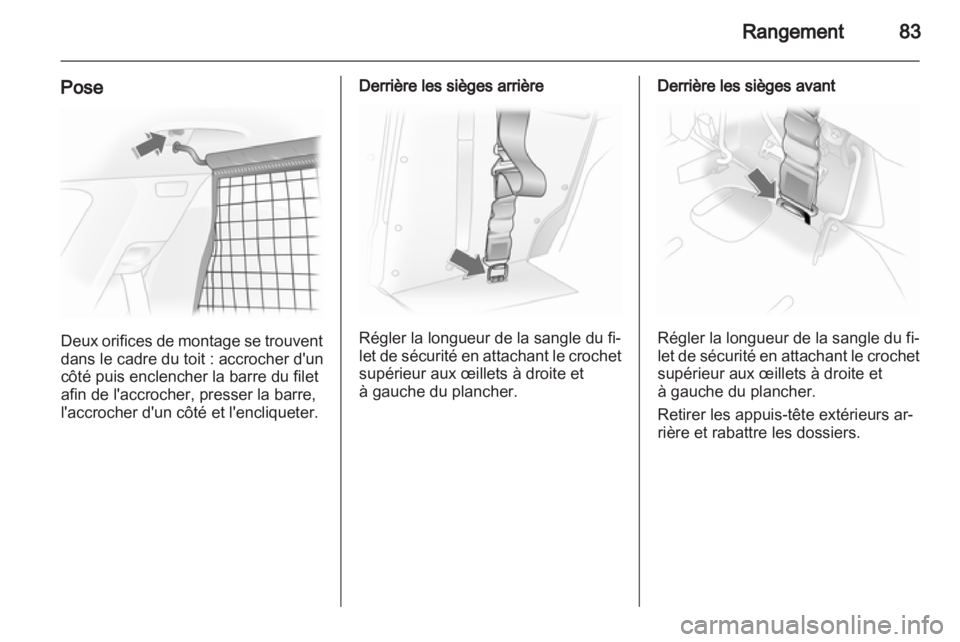 Rangement 83

Pose

Deux orifices de montage se trouvent dans le cadre du toit : accrocher d'un côté puis enclencher la barre du filet afin de l'accrocher, presser la barre, l'accrocher d'un côté et l'encliqueter.

Derrière les sièges arrière

Régler la longueur de la sangle du filet de sécurité en attachant le crochet supérieur aux œillets à droite et à gauche du plancher.

Derrière les sièges avant

Régler la longueur de la sangle du filet de sécurité en attachant le crochet supérieur aux œillets à droite et à gauche du plancher.

Retirer les appuis-tête extérieurs arrière et rabattre les dossiers.

carmanualsonline.info