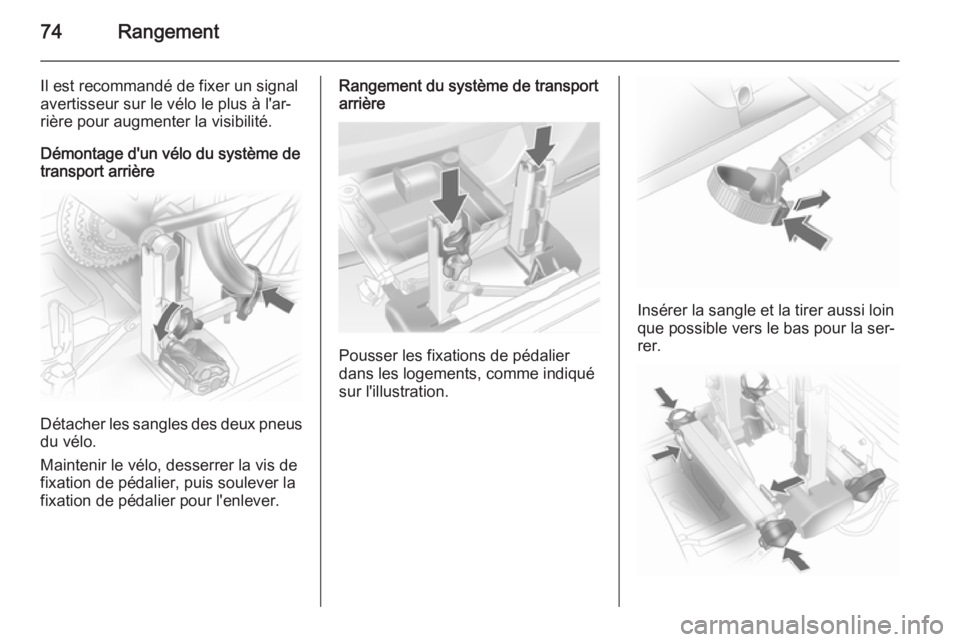 74 Rangement

Il est recommandé de fixer un signal avertisseur sur le vélo le plus à l'arrière pour augmenter la visibilité.

Démontage d'un vélo du système de transport arrière

Détacher les sangles des deux pneus du vélo.

Maintenir le vélo, desserrer la vis de fixation de pédalier, puis soulever la fixation de pédalier pour l'enlever.

Rangement du système de transport arrière

Pousser les fixations de pédalier dans les logements, comme indiqué sur l'illustration.

Insérer la sangle et la tirer aussi loin que possible vers le bas pour la serrer.

carmanualsonline.info