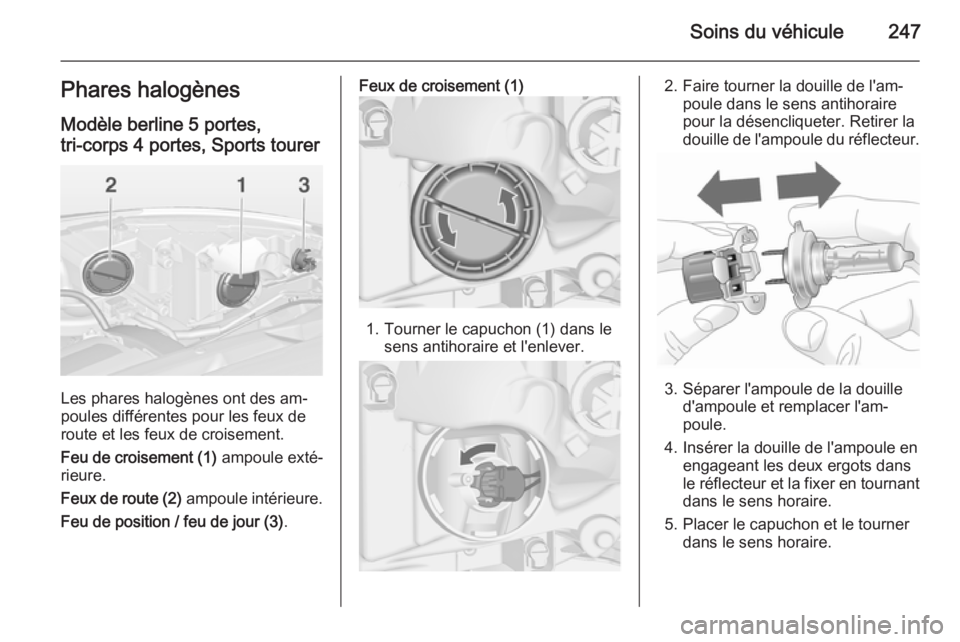 Soins du véhicule 247

Phares halogènes

Modèle berline 5 portes, tri-corps 4 portes, Sports tourer

2 1 3

Les phares halogènes ont des ampoules différentes pour les feux de route et les feux de croisement.

Feu de croisement (1) ampoule extérieure.

Feux de route (2) ampoule intérieure.

Feu de position / feu de jour (3).

Feux de croisement (1)

1. Tourner le capuchon (1) dans le sens antihoraire et l'enlever.

2. Faire tourner la douille de l'ampoule dans le sens antihoraire pour la désencliqueter. Retirer la douille de l'ampoule du réflecteur.

3. Séparer l'ampoule de la douille d'ampoule et remplacer l'ampoule.

4. Insérer la douille de l'ampoule en engageant les deux ergots dans le réflecteur et la fixer en tournant dans le sens horaire.

5. Placer le capuchon et le tourner dans le sens horaire.

carmanualsonline.info