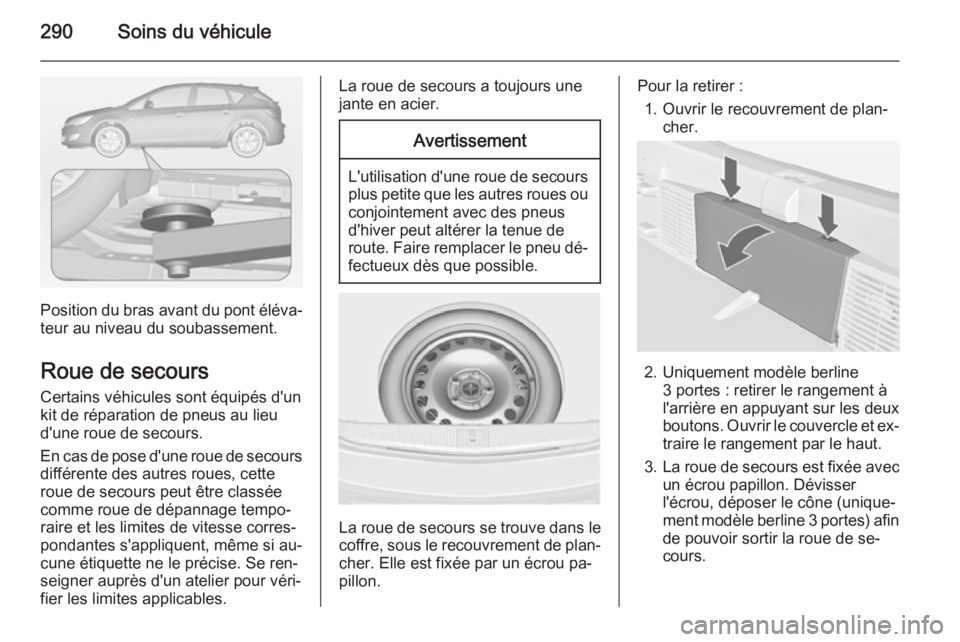 290 Soins du véhicule

Position du bras avant du pont élévateur au niveau du soubassement.

Roue de secours

Certains véhicules sont équipés d'un kit de réparation de pneus au lieu d'une roue de secours.

En cas de pose d'une roue de secours différente des autres roues, cette roue de secours peut être classée comme roue de dépannage temporaire et les limites de vitesse correspondantes s'appliquent, même si aucune étiquette ne le précise. Se renseigner auprès d'un atelier pour vérifier les limites applicables.

La roue de secours a toujours une jante en acier.

Avertissement

L'utilisation d'une roue de secours plus petite que les autres roues ou conjointement avec des pneus d'hiver peut altérer la tenue de route. Faire remplacer le pneu défectueux dès que possible.

La roue de secours se trouve dans le coffre, sous le recouvrement de plancher. Elle est fixée par un écrou papillon.

Pour la retirer :

1. Ouvrir le recouvrement de plancher.

2. Uniquement modèle berline 3 portes : retirer le rangement à l'arrière en appuyant sur les deux boutons. Ouvrir le couvercle et extraire le rangement par le haut.

3. La roue de secours est fixée avec un écrou papillon. Dévisser l'écrou, déposer le cône (uniquement modèle berline 3 portes) afin de pouvoir sortir la roue de secours.

carmanualsonline.info