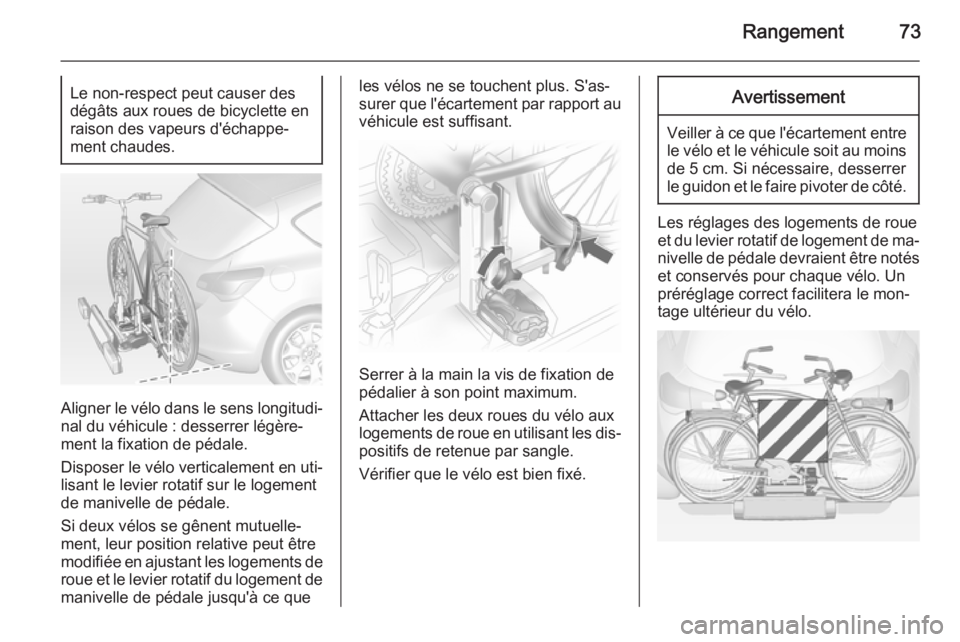 Rangement 73

Le non-respect peut causer des dégâts aux roues de bicyclette en raison des vapeurs d'échappement chaudes.

Aligner le vélo dans le sens longitudinal du véhicule : desserrer légèrement la fixation de pédale.

Disposer le vélo verticalement en utilisant le levier rotatif sur le logement de manivelle de pédale.

Si deux vélos se gênent mutuellement, leur position relative peut être modifiée en ajustant les logements de roue et le levier rotatif du logement de manivelle de pédale jusqu'à ce que les vélos ne se touchent plus. S'assurer que l'écartement par rapport au véhicule est suffisant.

Serrer à la main la vis de fixation de pédalier à son point maximum.

Attacher les deux roues du vélo aux logements de roue en utilisant les dispositifs de retenue par sangle.

Vérifier que le vélo est bien fixé.

Avertissement

Veiller à ce que l'écartement entre le vélo et le véhicule soit au moins de 5 cm. Si nécessaire, desserrer le guidon et le faire pivoter de côté.

Les réglages des logements de roue et du levier rotatif de logement de manivelle de pédale devraient être notés et conservés pour chaque vélo. Un préréglage correct facilitera le montage ultérieur du vélo.

carmanualsonline.info