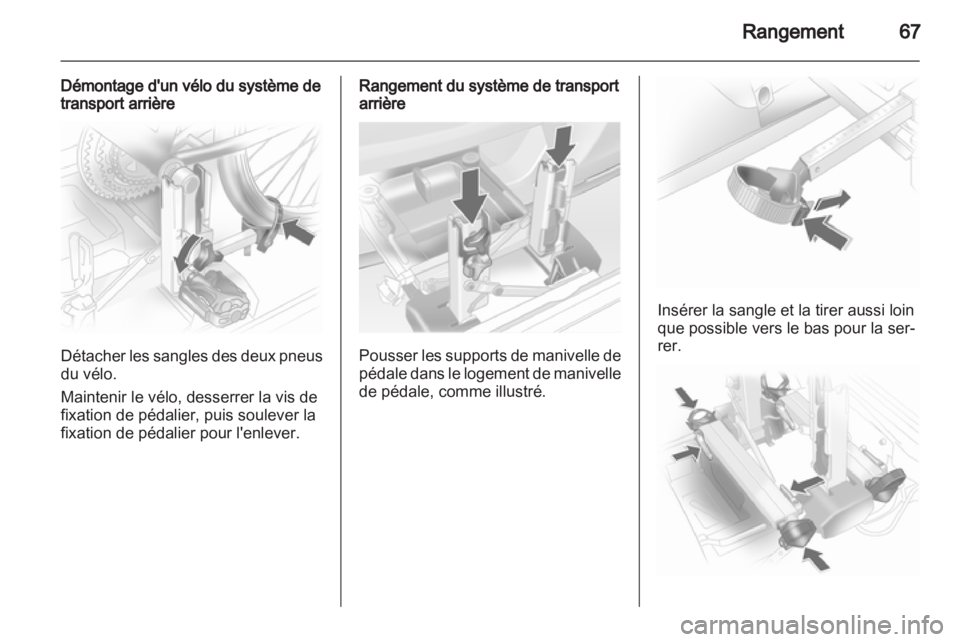 Rangement 67

Démontage d'un vélo du système de transport arrière

Détacher les sangles des deux pneus du vélo.

Maintenir le vélo, desserrer la vis de fixation de pédalier, puis soulever la fixation de pédalier pour l'enlever.

Rangement du système de transport arrière

Pousser les supports de manivelle de pédale dans le logement de manivelle de pédale, comme illustré.

Insérer la sangle et la tirer aussi loin que possible vers le bas pour la serrer.

carmanualsonline.info