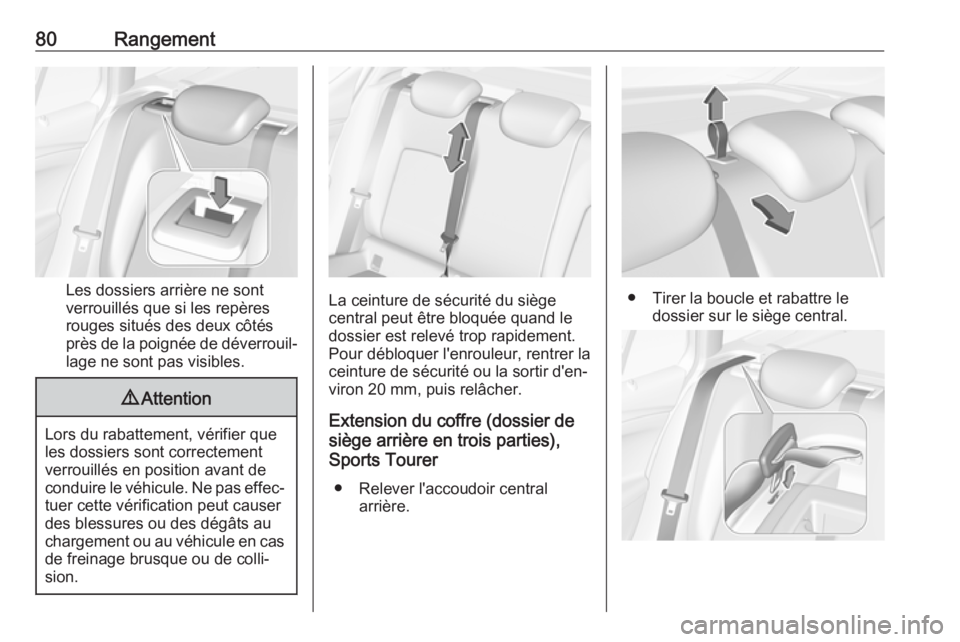 80 Rangement

Les dossiers arrière ne sont verrouillés que si les repères rouges situés des deux côtés près de la poignée de déverrouillage ne sont pas visibles.

⚠ Attention

Lors du rabattement, vérifier que les dossiers sont correctement verrouillés en position avant de conduire le véhicule. Ne pas effectuer cette vérification peut causer des blessures ou des dégâts au chargement ou au véhicule en cas de freinage brusque ou de collision.

La ceinture de sécurité du siège central peut être bloquée quand le dossier est relevé trop rapidement. Pour débloquer l'enrouleur, rentrer la ceinture de sécurité ou la sortir d'environ 20 mm, puis relâcher.

Extension du coffre (dossier de siège arrière en trois parties), Sports Tourer

● Relever l'accoudoir central arrière.

● Tirer la boucle et rabattre le dossier sur le siège central.

carmanualsonline.info