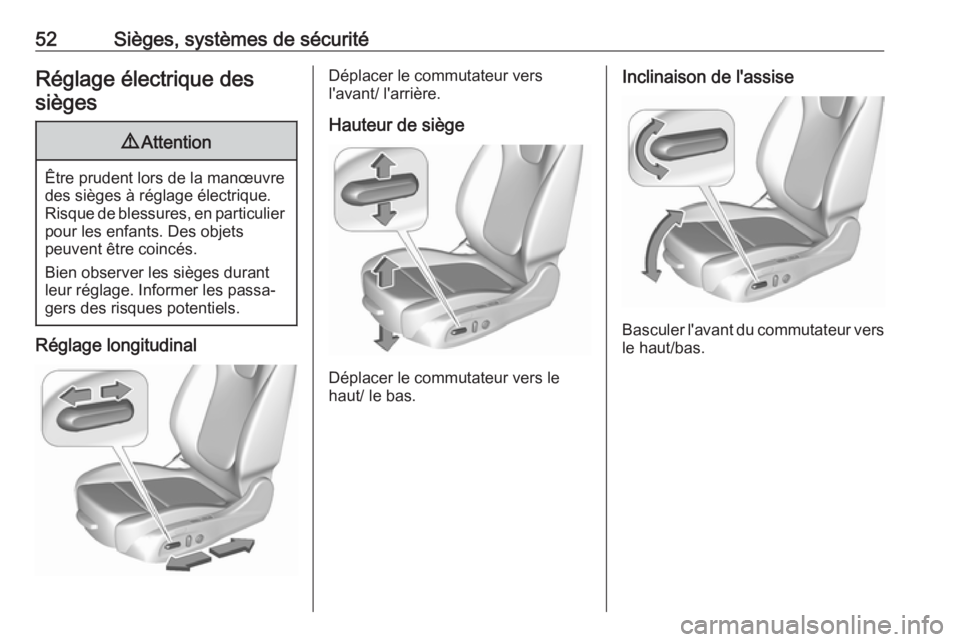 52 Sièges, systèmes de sécurité

Réglage électrique des sièges

⚠ Attention

Être prudent lors de la manœuvre des sièges à réglage électrique. Risque de blessures, en particulier pour les enfants. Des objets peuvent être coincés.

Bien observer les sièges durant leur réglage. Informer les passagers des risques potentiels.

Réglage longitudinal

Déplacer le commutateur vers l'avant/ l'arrière.

Hauteur de siège

Déplacer le commutateur vers le haut/ le bas.

Inclinaison de l'assise

Basculer l'avant du commutateur vers le haut/bas.

carmanualsonline.info