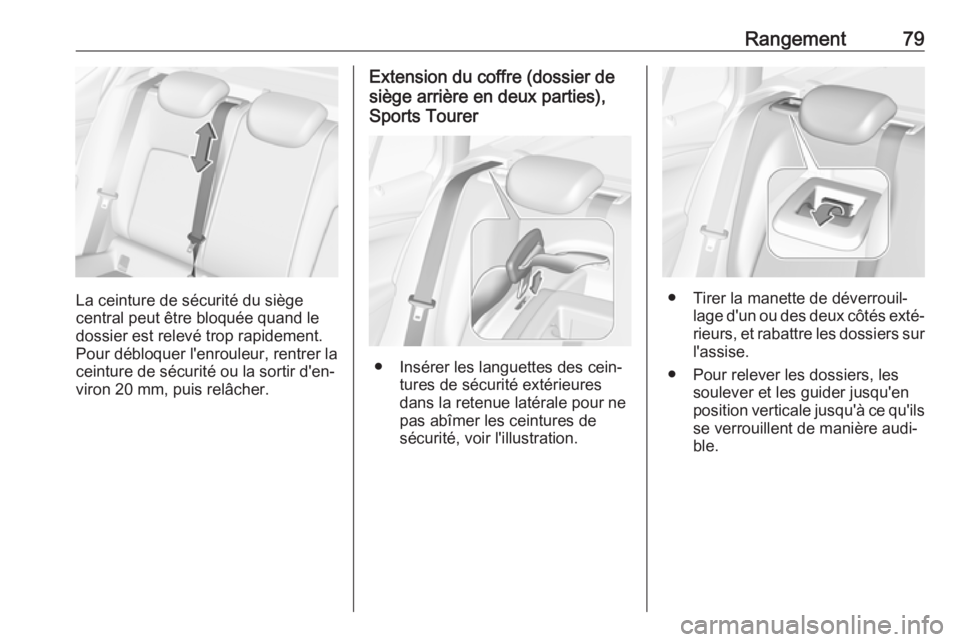 Rangement 79

La ceinture de sécurité du siège central peut être bloquée quand le dossier est relevé trop rapidement. Pour débloquer l'enrouleur, rentrer la ceinture de sécurité ou la sortir d'environ 20 mm, puis relâcher.

Extension du coffre (dossier de siège arrière en deux parties), Sports Tourer

● Insérer les languettes des ceintures de sécurité extérieures dans la retenue latérale pour ne pas abîmer les ceintures de sécurité, voir l'illustration.

● Tirer la manette de déverrouillage d'un ou des deux côtés extérieurs, et rabattre les dossiers sur l'assise.

● Pour relever les dossiers, les soulever et les guider jusqu'en position verticale jusqu'à ce qu'ils se verrouillent de manière audible.

carmanualsonline.info