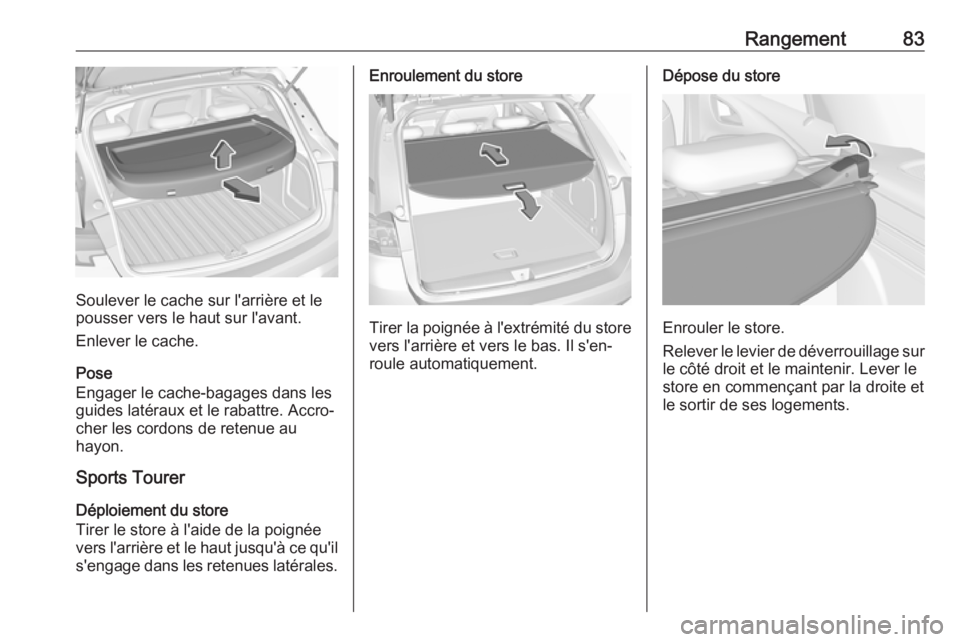 Rangement 83

Soulever le cache sur l'arrière et le pousser vers le haut sur l'avant.

Enlever le cache.

Pose
Engager le cache-bagages dans les guides latéraux et le rabattre. Accrocher les cordons de retenue au hayon.

Sports Tourer

Déploiement du store
Tirer le store à l'aide de la poignée vers l'arrière et le haut jusqu'à ce qu'il s'engage dans les retenues latérales.

Enroulement du store

Tirer la poignée à l'extrémité du store vers l'arrière et vers le bas. Il s'enroule automatiquement.

Dépose du store

Enrouler le store.

Relever le levier de déverrouillage sur le côté droit et le maintenir. Lever le store en commençant par la droite et le sortir de ses logements.

carmanualsonline.info