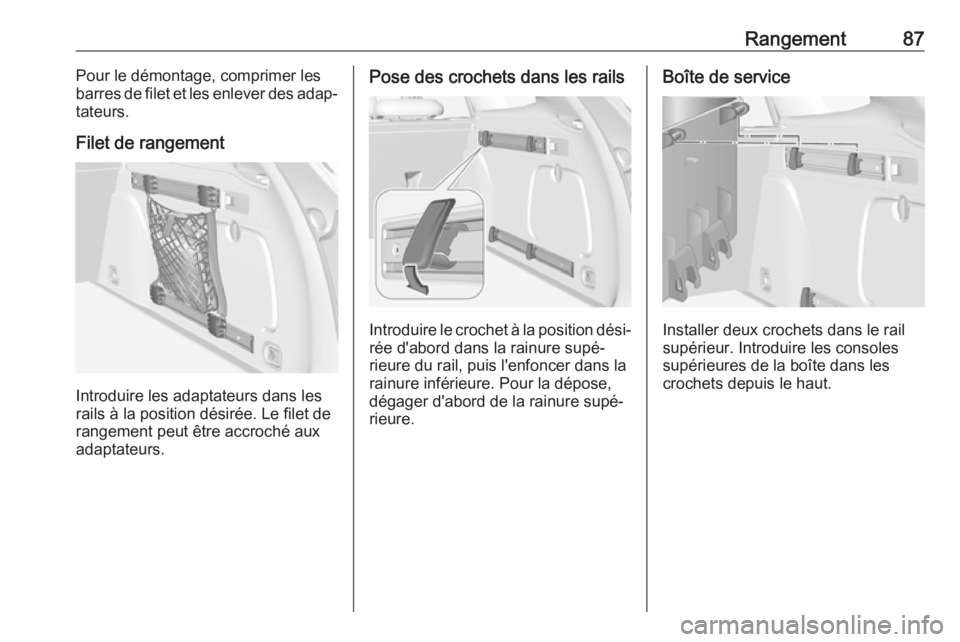 Rangement 87

Pour le démontage, comprimer les barres de filet et les enlever des adaptateurs.

Filet de rangement

Introduire les adaptateurs dans les rails à la position désirée. Le filet de rangement peut être accroché aux adaptateurs.

Pose des crochets dans les rails

Introduire le crochet à la position désirée d'abord dans la rainure supérieure du rail, puis l'enfoncer dans la rainure inférieure. Pour la dépose, dégager d'abord de la rainure supérieure.

Boîte de service

Installer deux crochets dans le rail supérieur. Introduire les consoles supérieures de la boîte dans les crochets depuis le haut.

carmanualsonline.info