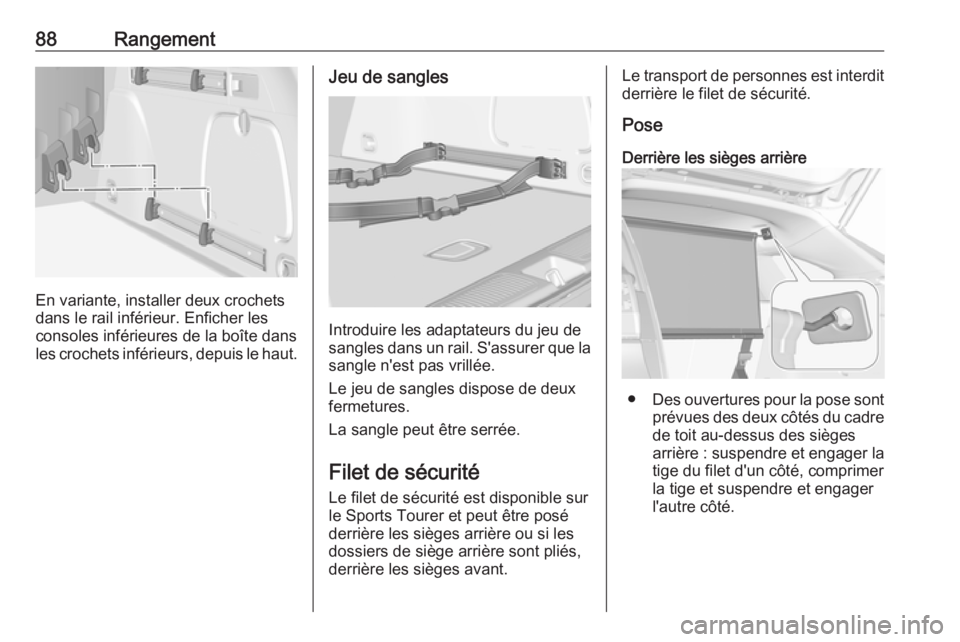 88 Rangement

En variante, installer deux crochets dans le rail inférieur. Enficher les consoles inférieures de la boîte dans les crochets inférieurs, depuis le haut.

Jeu de sangles

Introduire les adaptateurs du jeu de sangles dans un rail. S'assurer que la sangle n'est pas vrillée.

Le jeu de sangles dispose de deux fermetures.

La sangle peut être serrée.

Filet de sécurité

Le filet de sécurité est disponible sur le Sports Tourer et peut être posé derrière les sièges arrière ou si les dossiers de siège arrière sont pliés, derrière les sièges avant.

Le transport de personnes est interdit derrière le filet de sécurité.

Pose

Derrière les sièges arrière

● Des ouvertures pour la pose sont prévues des deux côtés du cadre de toit au-dessus des sièges arrière : suspendre et engager la tige du filet d'un côté, comprimer la tige et suspendre et engager l'autre côté.

carmanualsonline.info