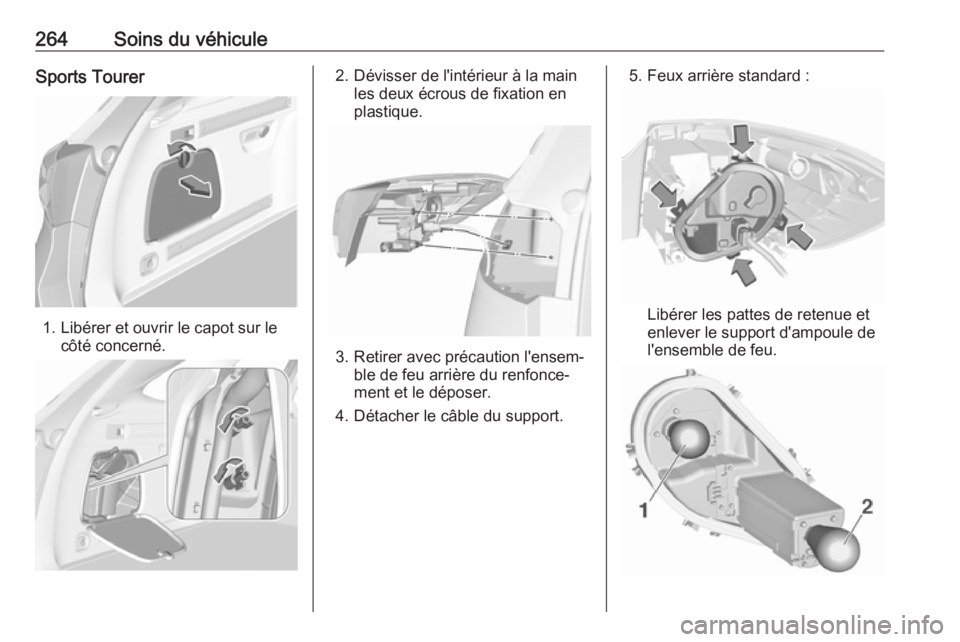 264 Soins du véhicule

Sports Tourer

1. Libérer et ouvrir le capot sur le côté concerné.

2. Dévisser de l'intérieur à la main les deux écrous de fixation en plastique.

3. Retirer avec précaution l'ensemble de feu arrière du renfoncement et le déposer.

4. Détacher le câble du support.

5. Feux arrière standard :

Libérer les pattes de retenue et enlever le support d'ampoule de l'ensemble de feu.

1

2

carmanualsonline.info