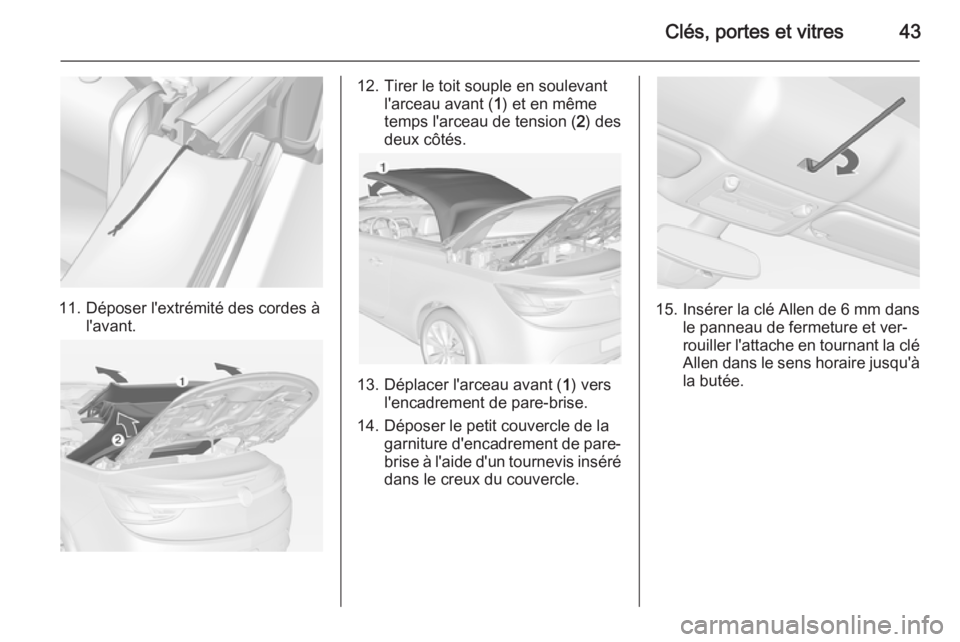 Clés, portes et vitres 43

11. Déposer l'extrémité des cordes à l'avant.

1

2

12. Tirer le toit souple en soulevant l'arceau avant (1) et en même temps l'arceau de tension (2) des deux côtés.

1

13. Déplacer l'arceau avant (1) vers l'encadrement de pare-brise.

14. Déposer le petit couvercle de la garniture d'encadrement de pare-brise à l'aide d'un tournevis inséré dans le creux du couvercle.

15. Insérer la clé Allen de 6 mm dans le panneau de fermeture et verrouiller l'attache en tournant la clé Allen dans le sens horaire jusqu'à la butée.

carmanualsonline.info